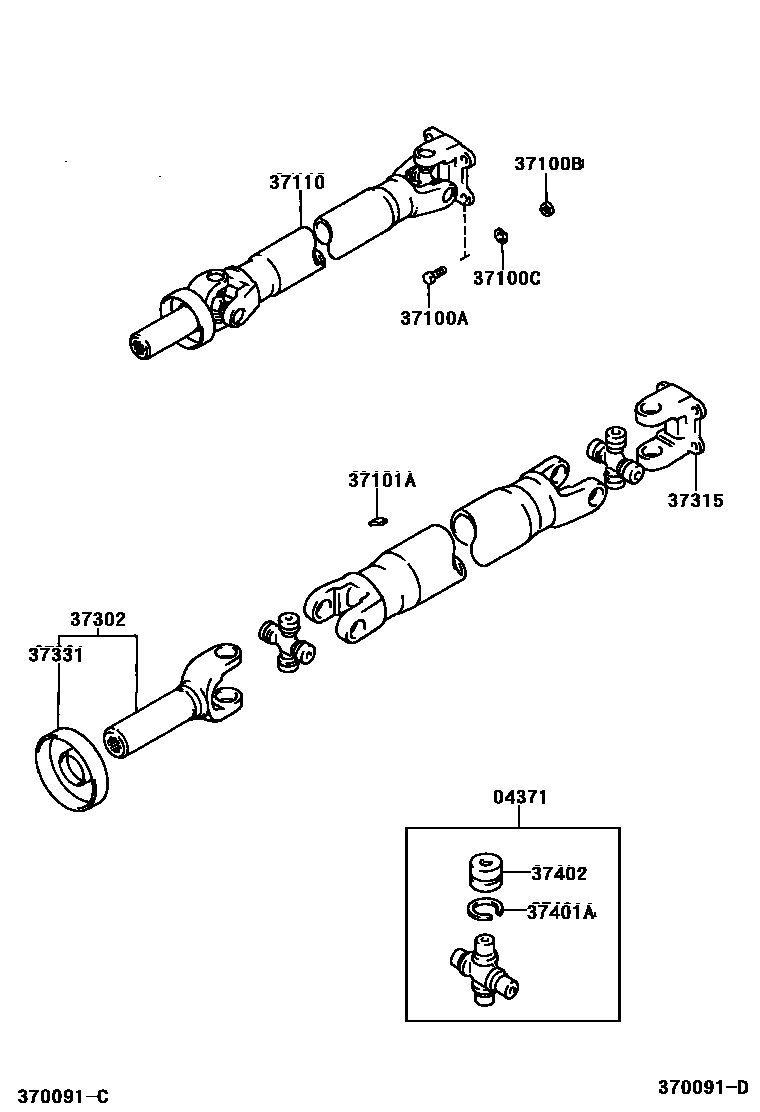 37110

37100B

37100C

37100A

37101A

37315

37302

37331

04371

37402

37401A

370091-C

370091-D