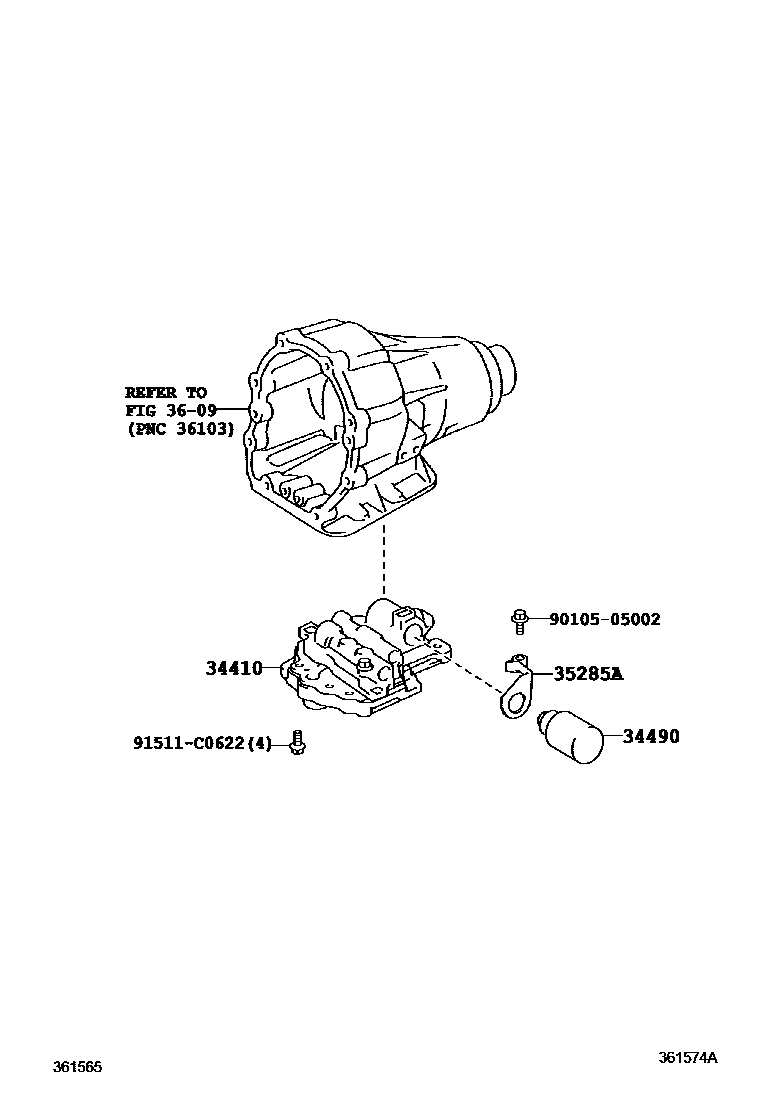 REFER TO
FIG 36-09
(PNC 36103)

90105-05002

34410

35285A

91511-C0622(4)

34490

361565

361574A