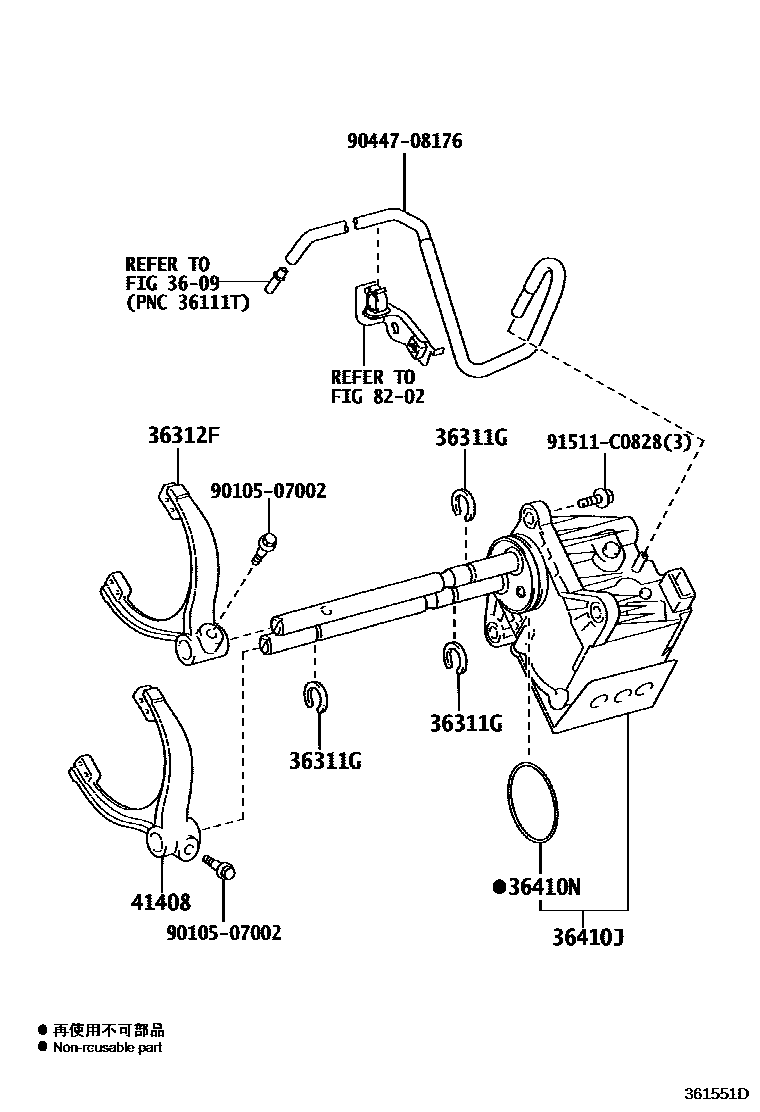 90447-08176

REFER TO
FIG 36-09
(PNC 36111T)

REFER TO
FIG 82-02

36312F

90105-07002

36311G

91511-C0828(3)

36311G

36311G

41408

90105-07002

●36410N

36410J

● 再使用不可部品
● Non-reusable part

361551D