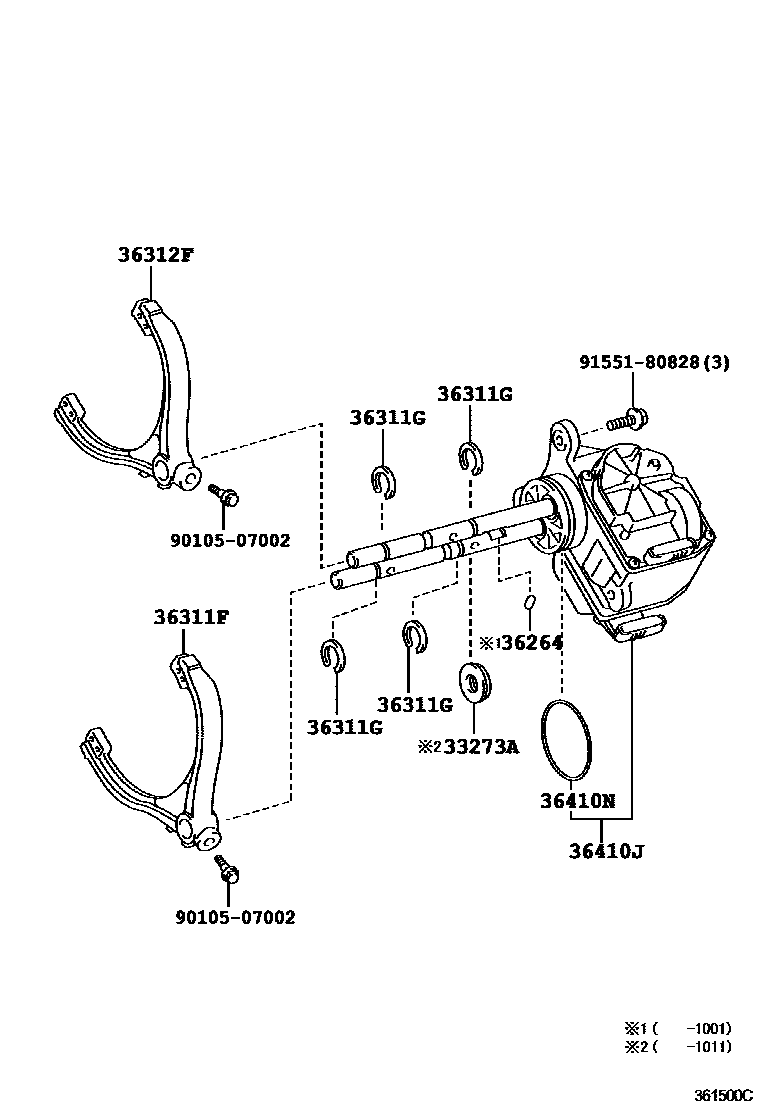 36312F

91551-80828(3)

36311G

36311G

90105-07002

36311F

※1 36264

36311G

36311G

※2 33273A

36410N

36410J

90105-07002

※1 ( -1001)
※2 ( -1011)

361500C