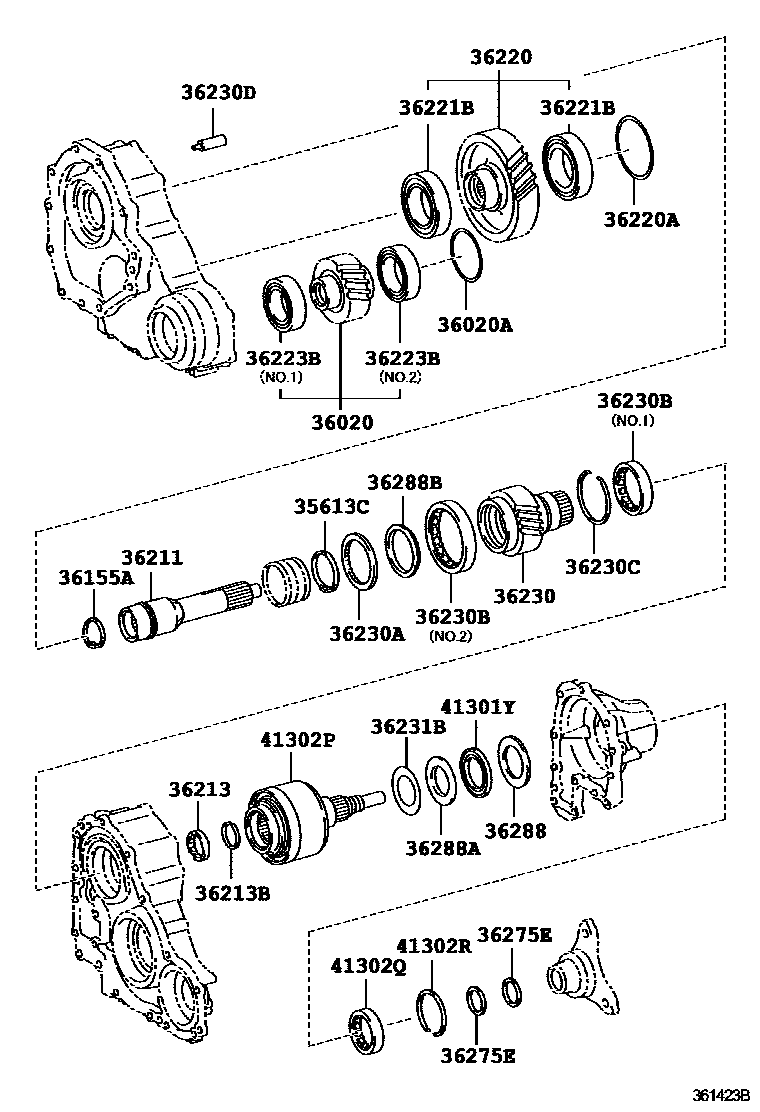 36220
36230D
36221B
36221B
36220A
36020A
36223B
(NO.1)
36223B
(NO.2)
36020
36230B
(NO.1)
36288B
35613C
36211
36155A
36230C
36230
36230B
(NO.2)
36230A
41301Y
36231B
41302P
36213
36288
36288A
36213B
36275E
41302R
41302Q
36275E
361423B