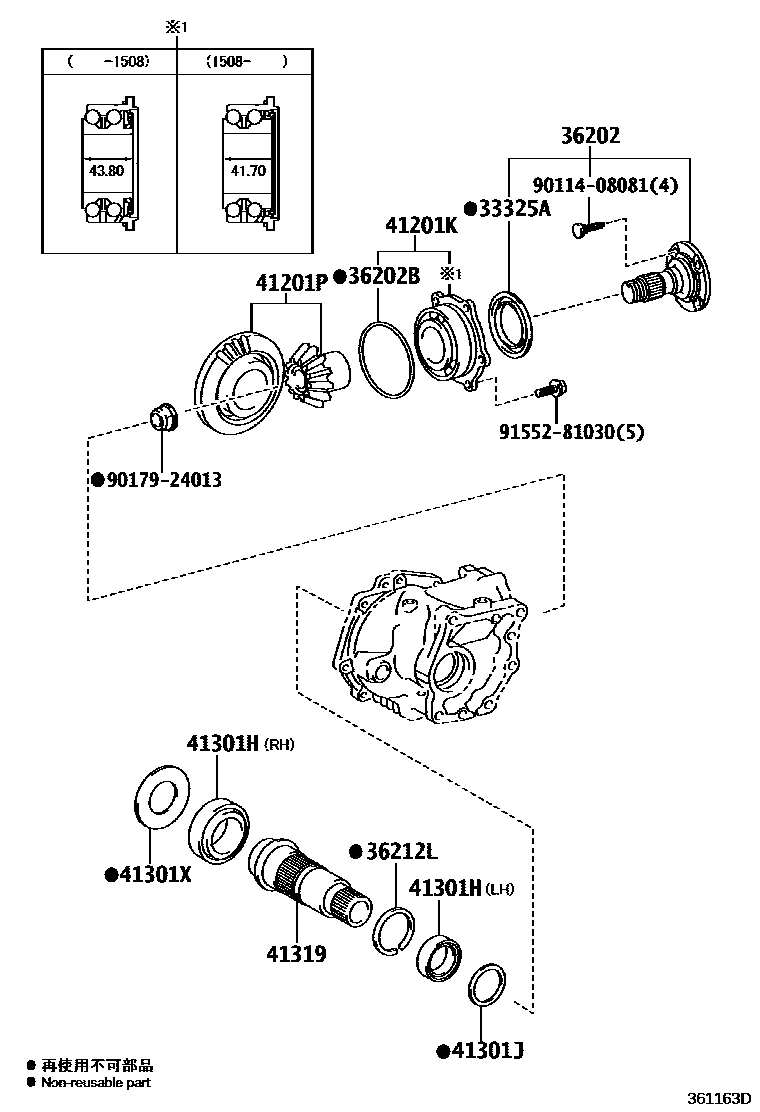 ※1

| ( -1508) | (1508- ) |
|---|---|
| 43.80 | 41.70 |

36202
90114-08081(4)
●33325A
41201K
※1
41201P ●36202B
91552-81030(5)
●90179-24013
41301H (RH)
●41301X
●36212L
41301H (LH)
41319
●41301J
● 再使用不可部品
● Non-reusable part
361163D