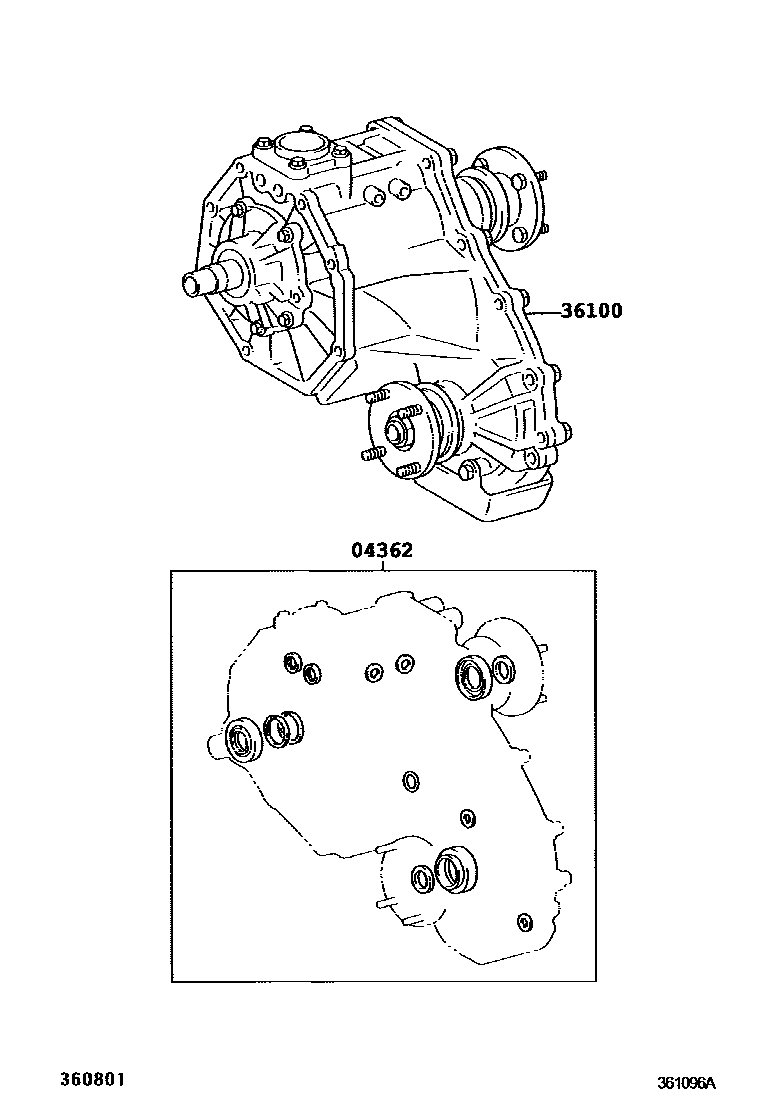 36100

04362

360801

361096A