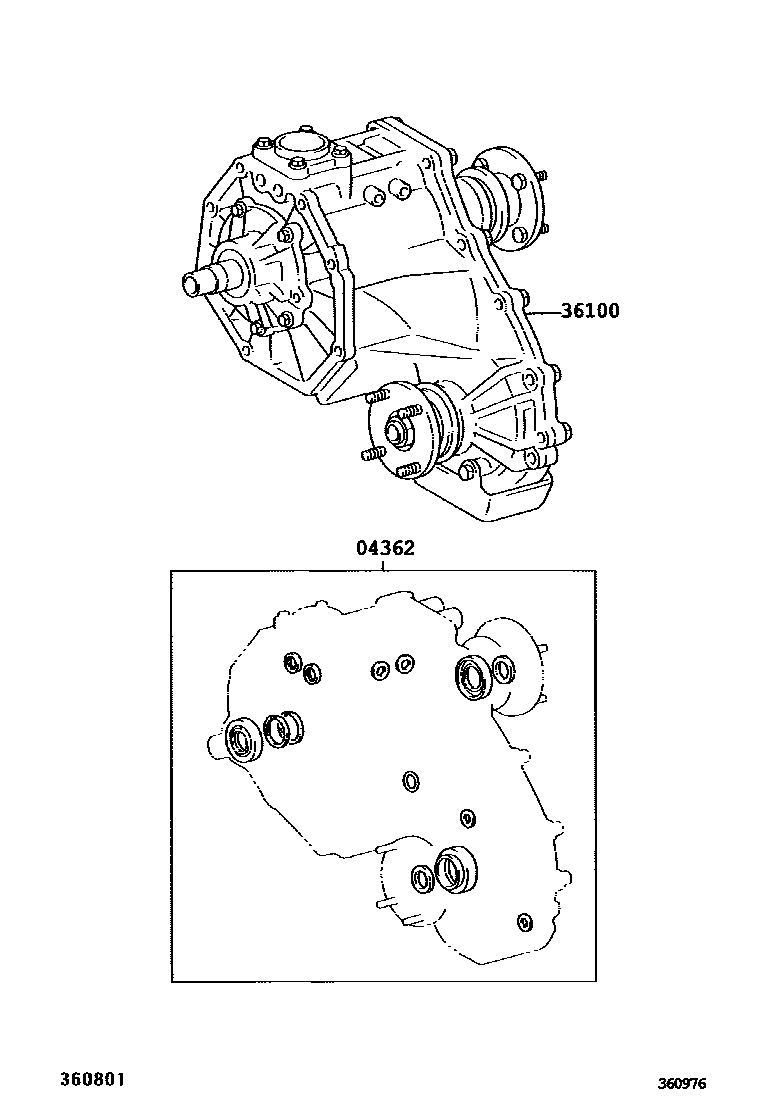 36100

04362

360801

360976