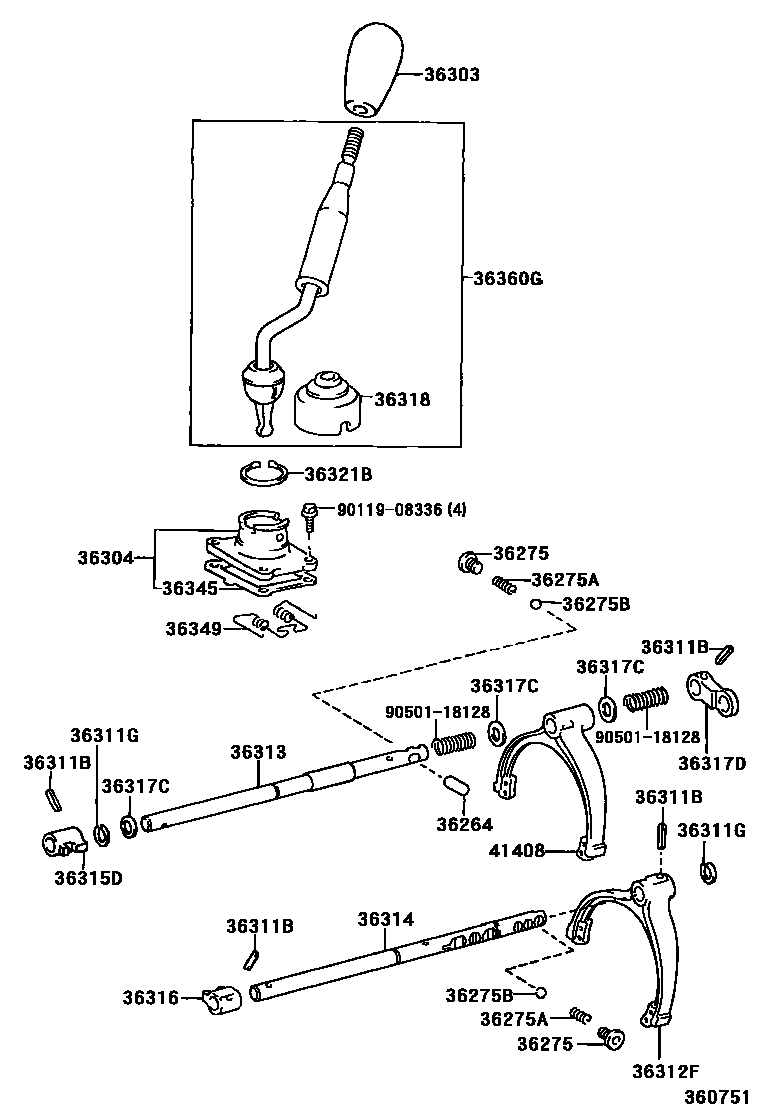 36303
36360G
36318
36321B
90119-08336 (4)
36304
36345
36349
36275
36275A
36275B
36311B
36317C
36317C
90501-18128
90501-18128
36317D
36311G
36311B
36313
36317C
36264
36315D
41408
36311B
36311G
36311B
36314
36316
36275B
36275A
36275
36312F
360751