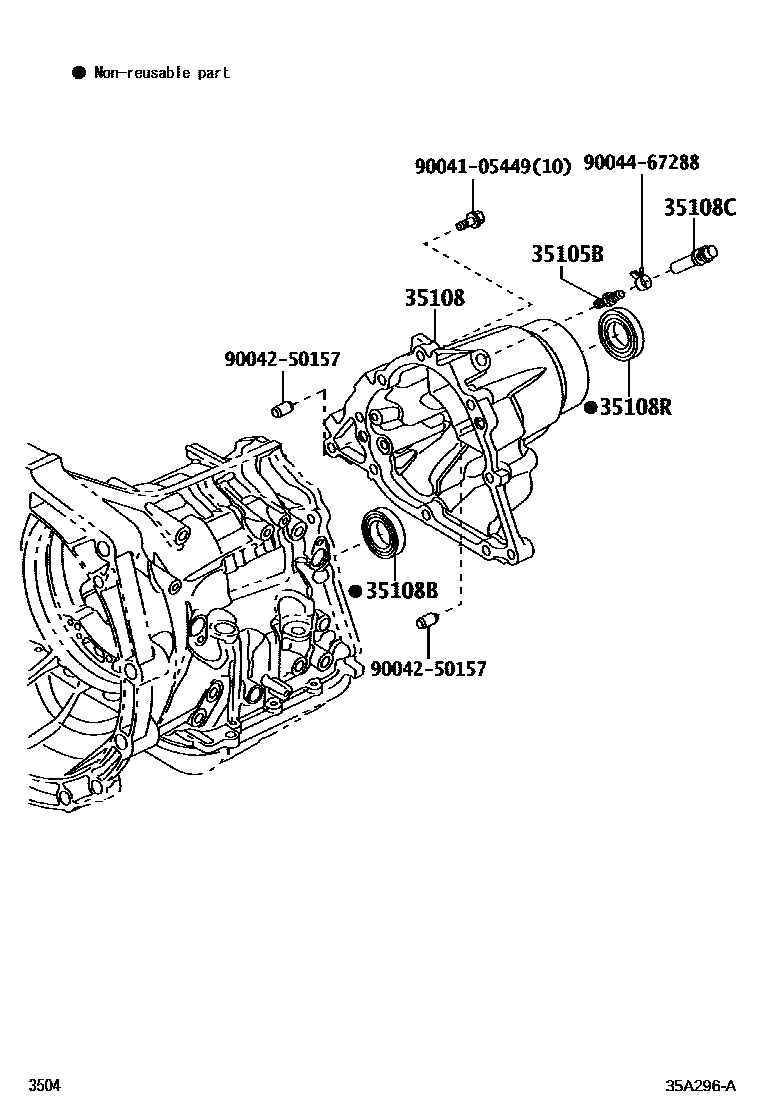 ● Non-reusable part

90041-05449(10)
90044-67288
35108C
35105B
35108
90042-50157
●35108R
●35108B
90042-50157

3504
35A296-A