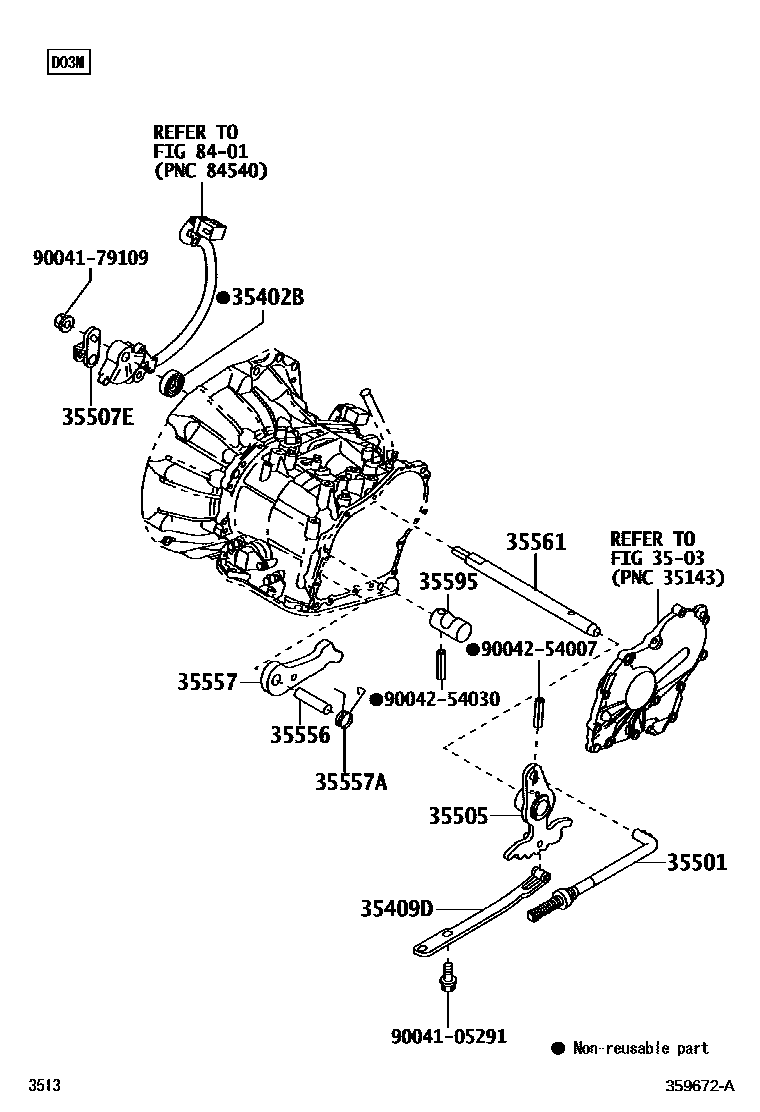 D03M

REFER TO
FIG 84-01
(PNC 84540)

90041-79109

●35402B

35507E

35561

REFER TO
FIG 35-03
(PNC 35143)

35595

●90042-54007

35557

●90042-54030

35556

35557A

35505

35501

35409D

90041-05291

● Non-reusable part

3513

359672-A