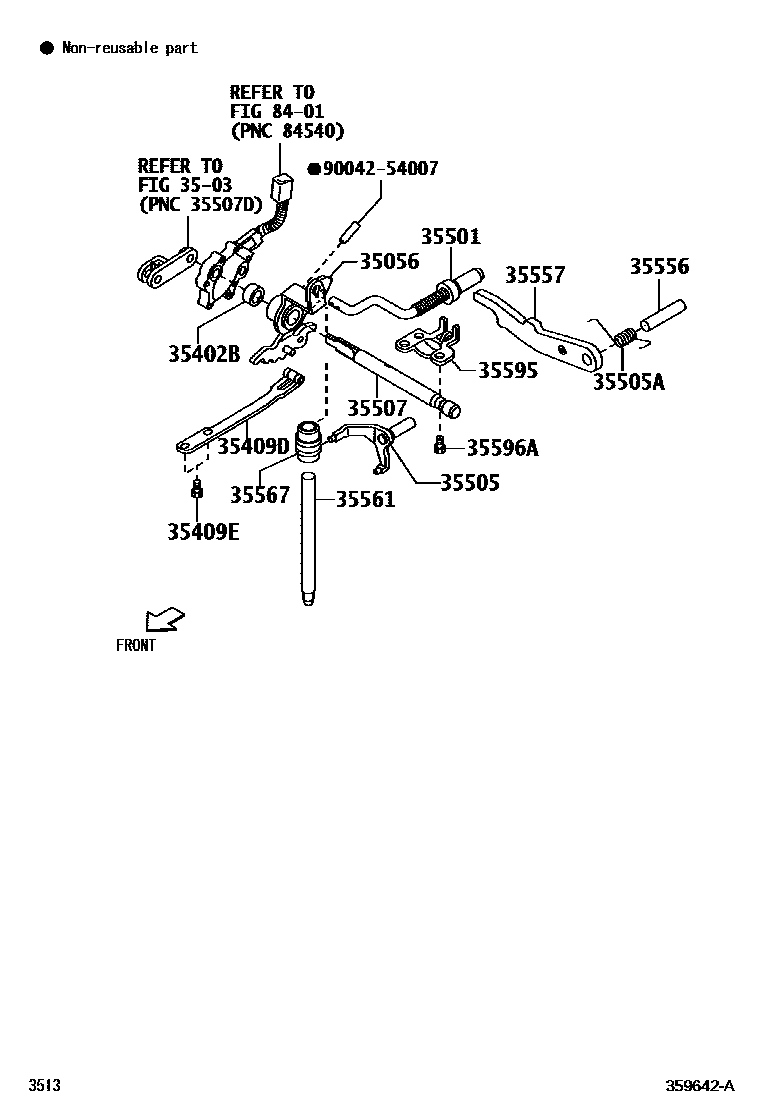 ● Non-reusable part

REFER TO
FIG 84-01
(PNC 84540)

REFER TO
FIG 35-03
(PNC 35507D)

●90042-54007

35501

35056

35557

35556

35402B

35595

35505A

35507

35409D

35596A

35567

35561

35505

35409E

FRONT

3513

359642-A