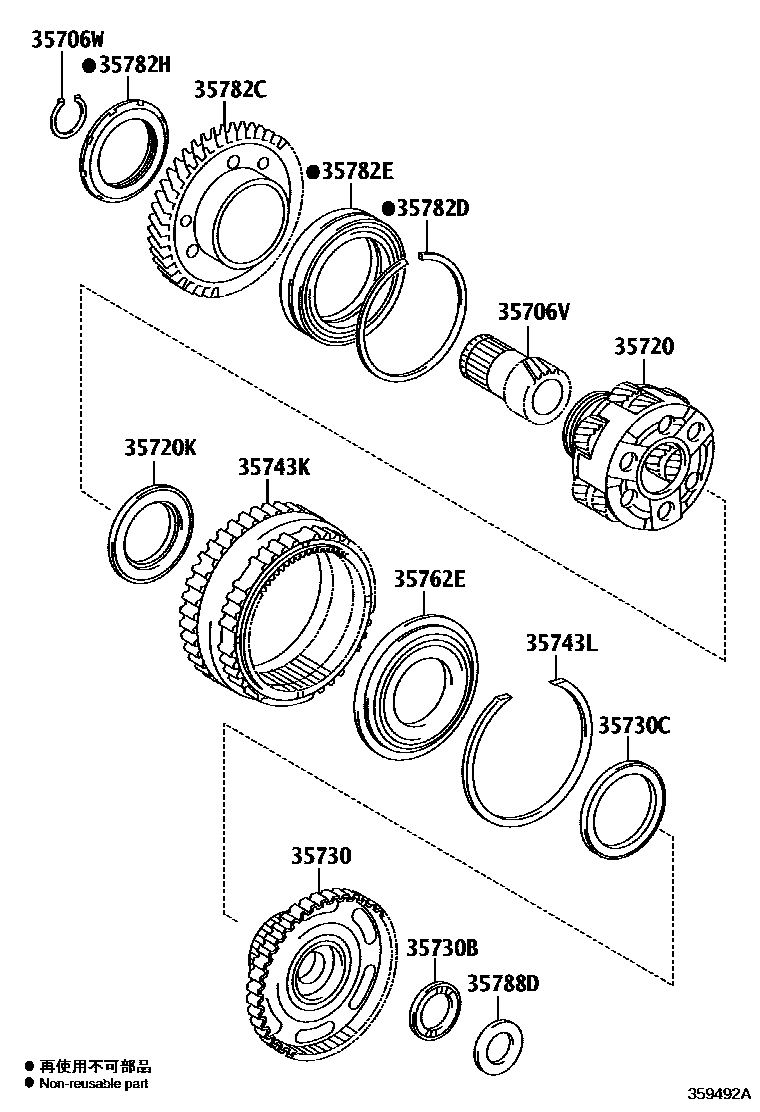 35706W
●35782H
35782C
●35782E
●35782D
35706V
35720
35720K
35743K
35762E
35743L
35730C
35730
35730B
35788D
● 再使用不可部品
● Non-reusable part
359492A