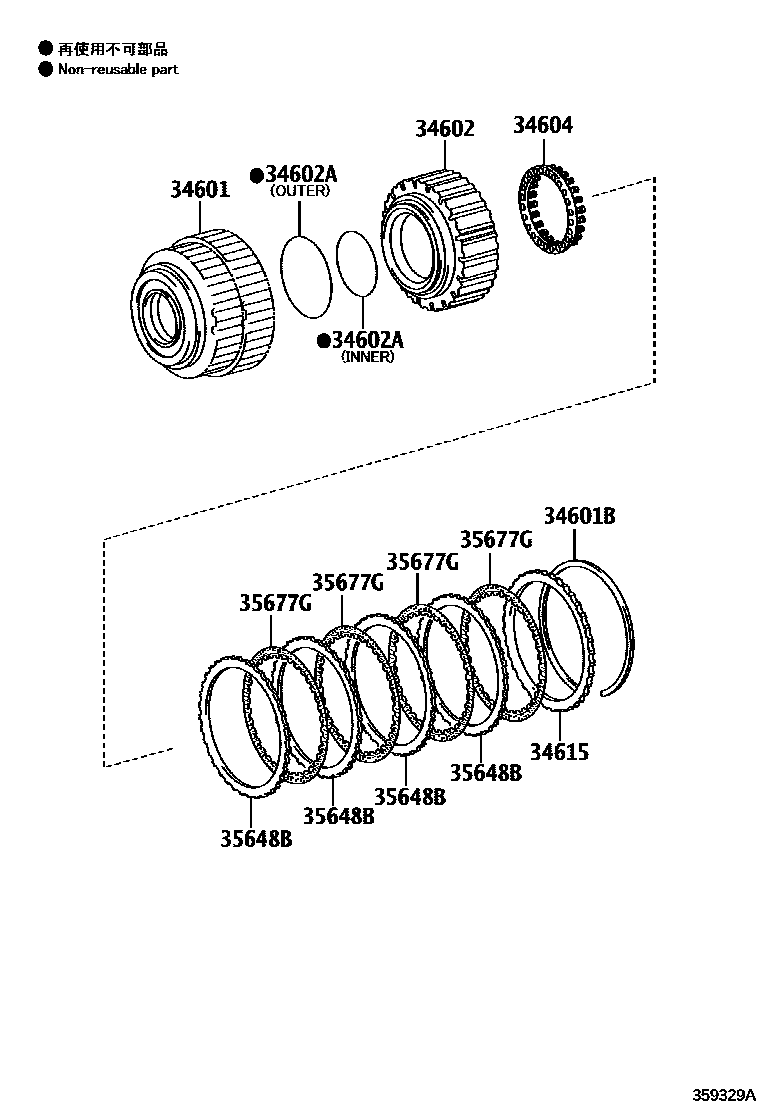 ● 再使用不可部品
● Non-reusable part

34602
34604
●34602A
(OUTER)
34601
●34602A
(INNER)

34601B
35677G
35677G
35677G
35677G
34615
35648B
35648B
35648B
35648B

359329A