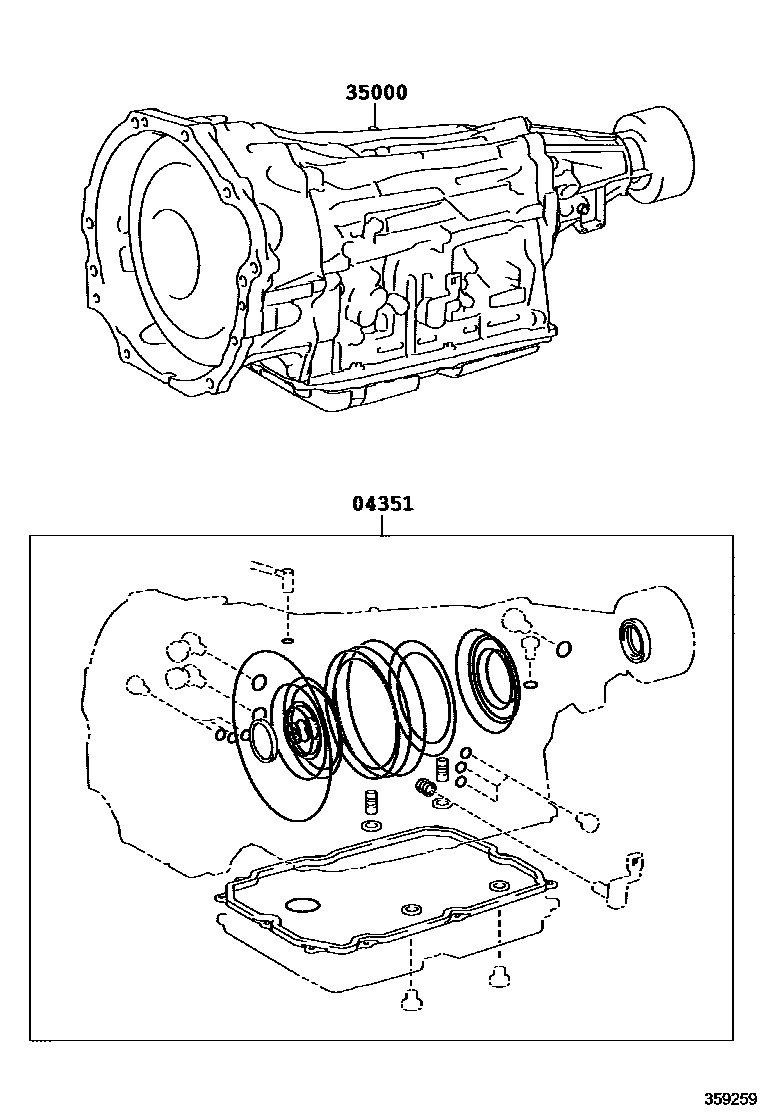 35000

04351

359259