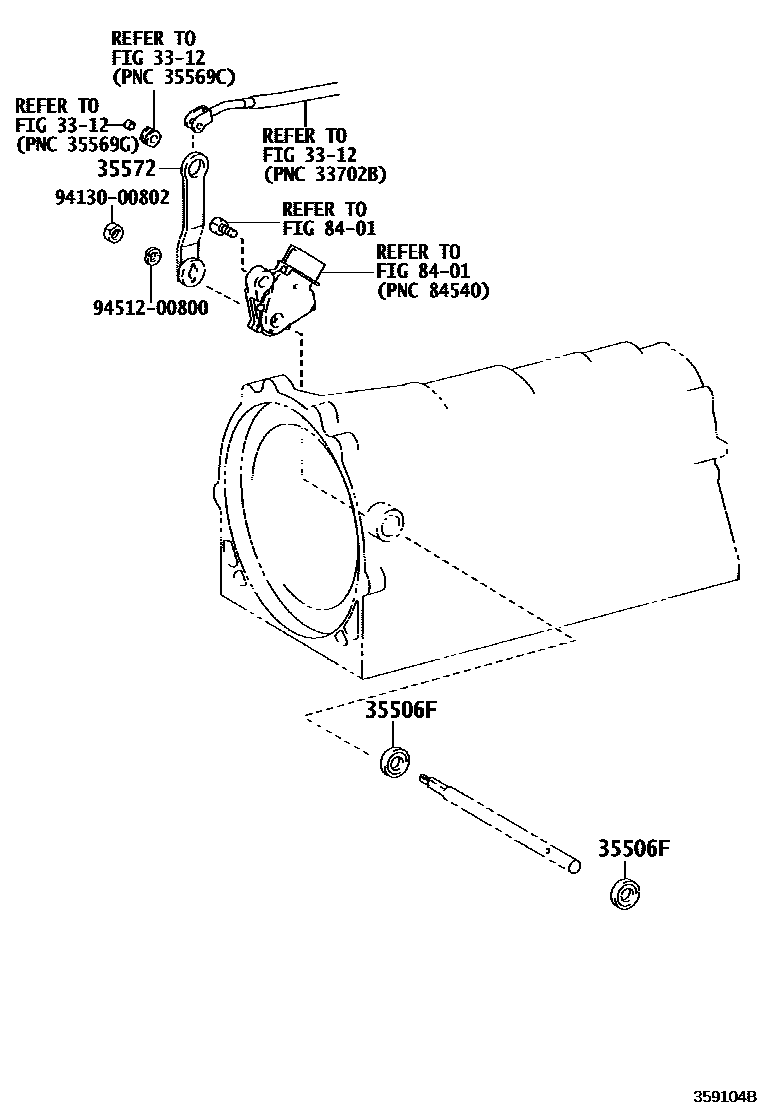 REFER TO
FIG 33-12
(PNC 35569C)

REFER TO
FIG 33-12
(PNC 35569G)

REFER TO
FIG 33-12
(PNC 33702B)

35572

94130-00802

REFER TO
FIG 84-01

REFER TO
FIG 84-01
(PNC 84540)

94512-00800

35506F

35506F

359104B