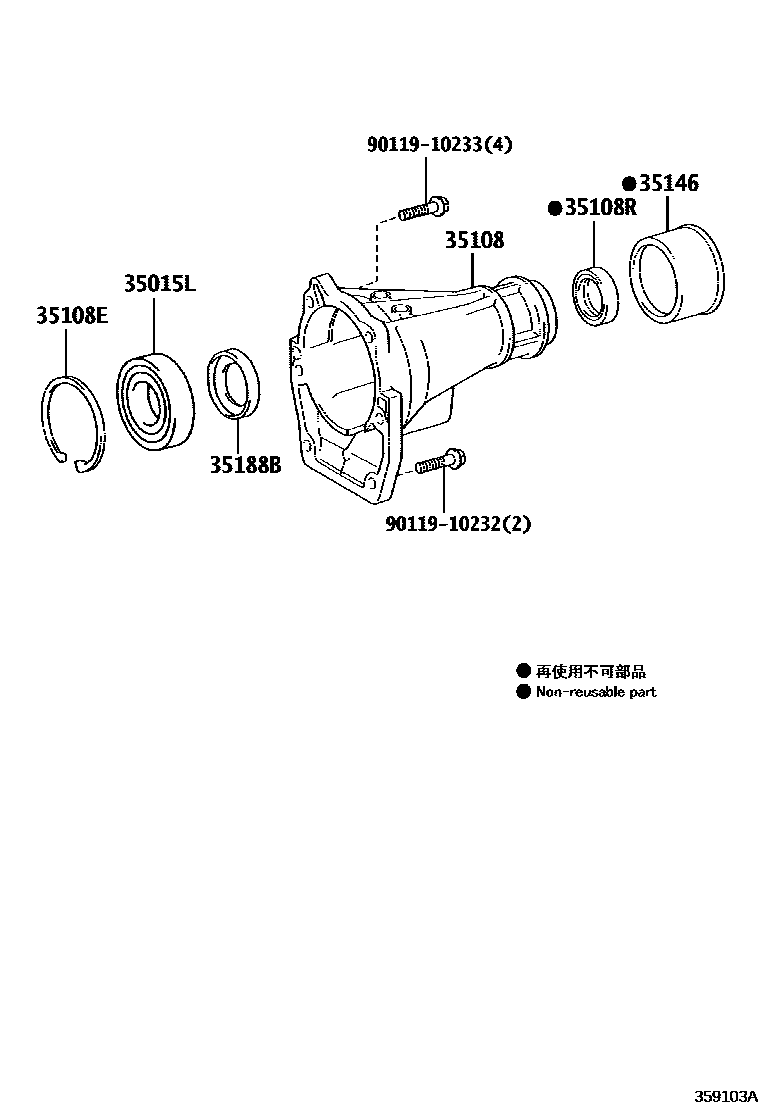 90119-10233(4)

●35146

●35108R

35108

35015L

35108E

35188B

90119-10232(2)

● 再使用不可部品
● Non-reusable part

359103A