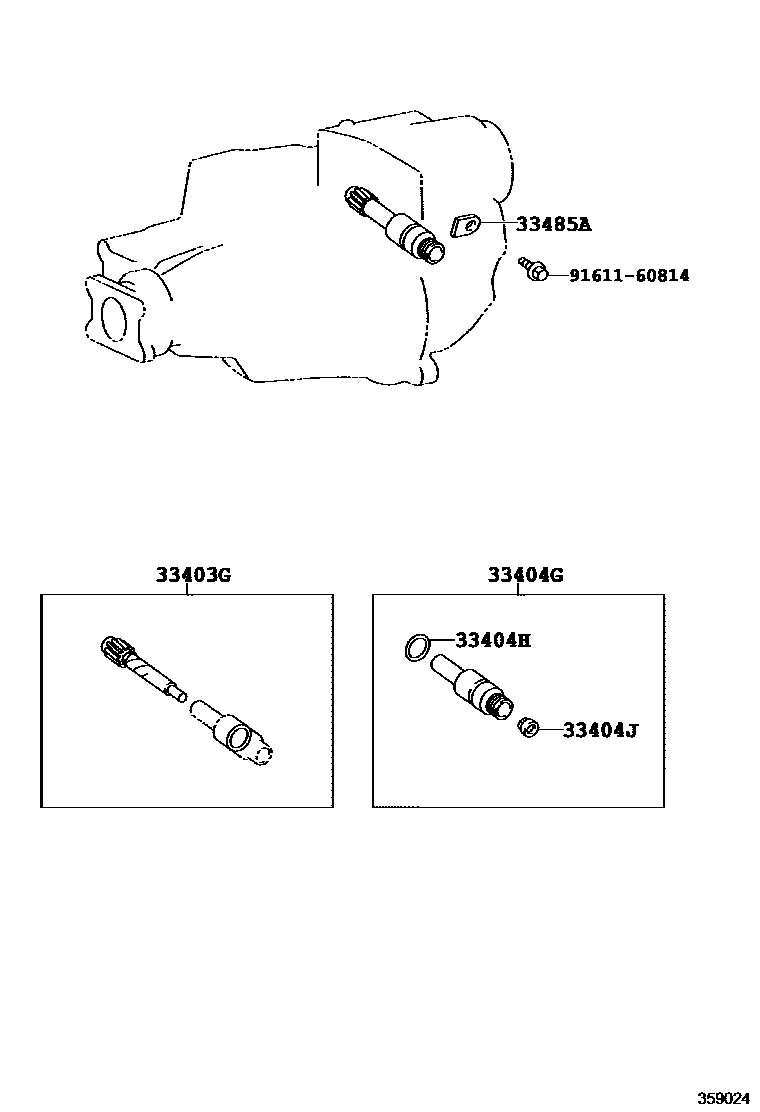 33485A
91611-60814

33403G

33404G
33404H
33404J

359024