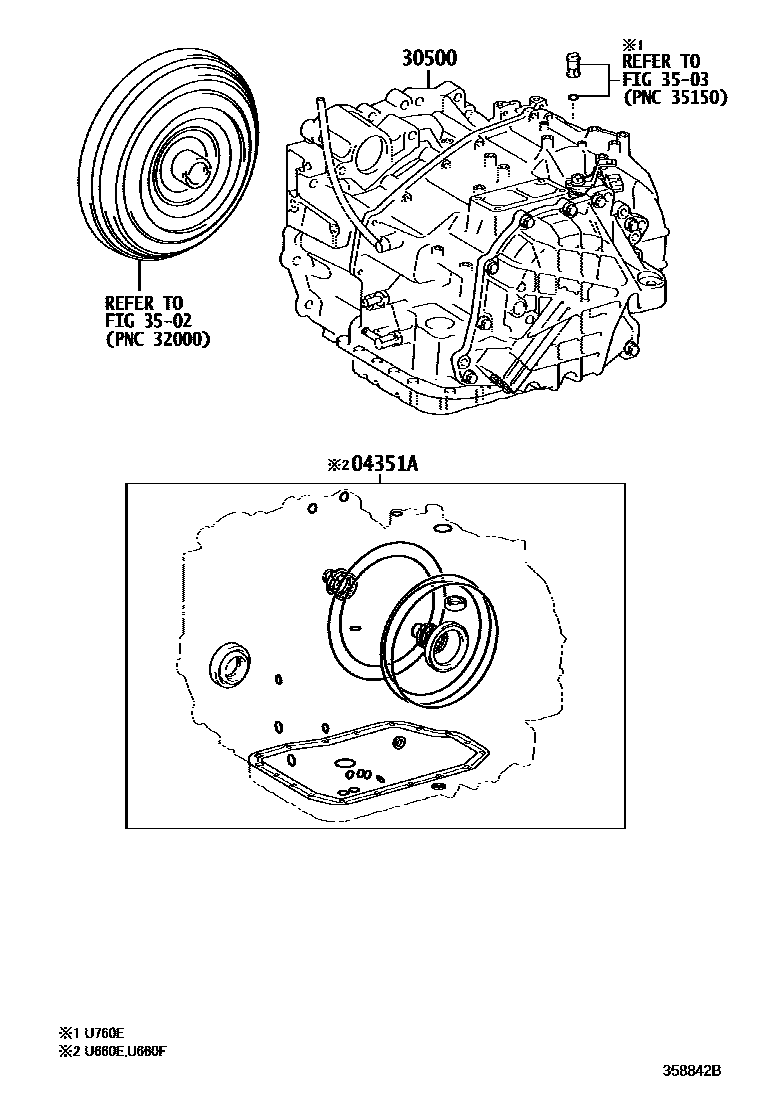 30500

※1
REFER TO
FIG 35-03
(PNC 35150)

REFER TO
FIG 35-02
(PNC 32000)

※2 04351A

※1 U760E
※2 U660E,U660F

358842B