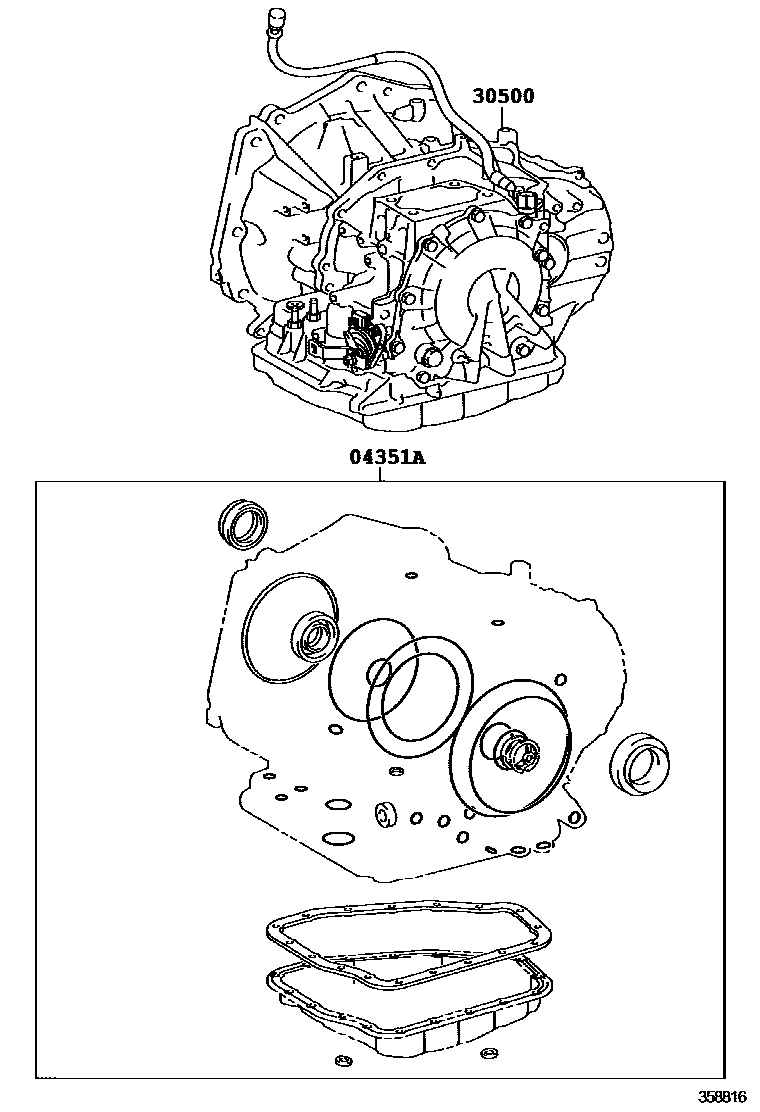 30500

04351A

358816