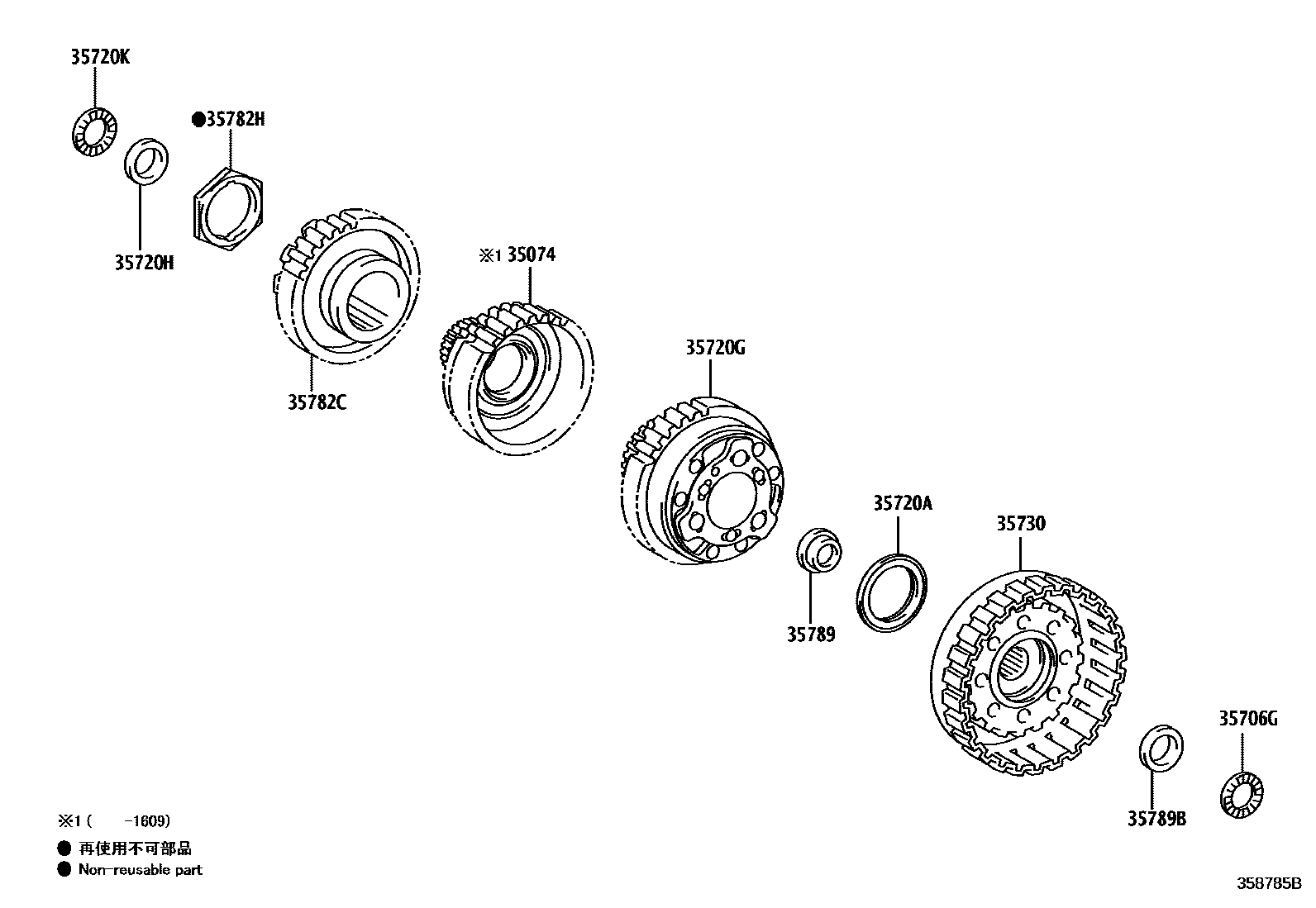 35720K

●35782H

35720H

※1 35074

35782C

35720G

35720A

35730

35789

35706G

35789B

※1 (　　-1609)

● 再使用不可部品

● Non-reusable part

358785B