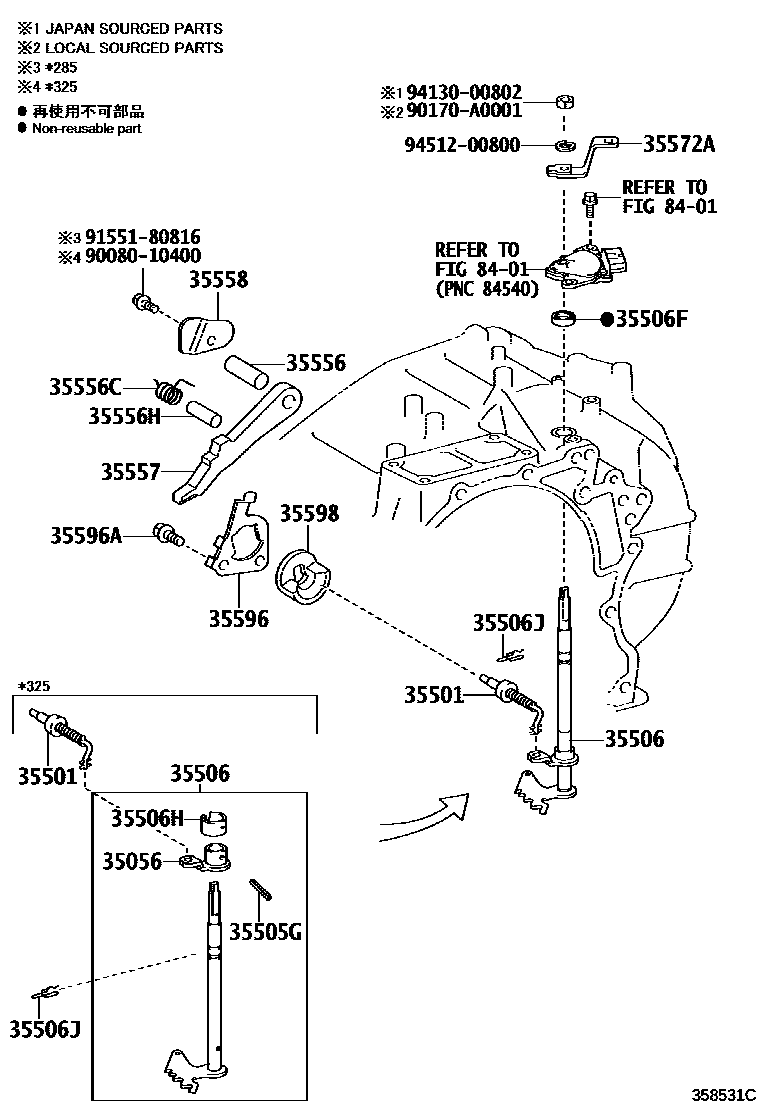 ※1 JAPAN SOURCED PARTS
※2 LOCAL SOURCED PARTS
※3 ＊285
※4 ＊325
● 再使用不可部品
● Non-reusable part

※1 94130-00802
※2 90170-A0001
94512-00800
35572A
REFER TO FIG 84-01
REFER TO FIG 84-01 (PNC 84540)
●35506F
※3 91551-80816
※4 90080-10400
35558
35556
35556C
35556H
35557
35596A
35598
35596
35506J
35501
35506

＊325
35501
35506
35506H
35056
35505G
35506J

358531C