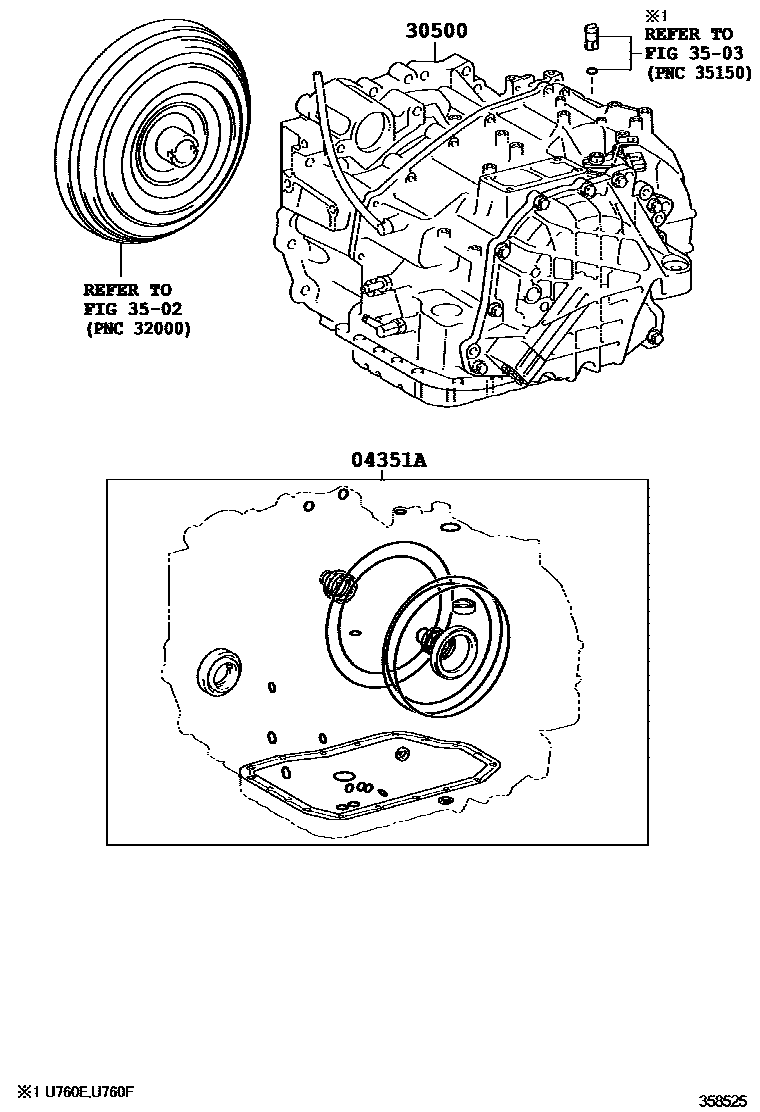 30500

※1
REFER TO
FIG 35-03
(PNC 35150)

REFER TO
FIG 35-02
(PNC 32000)

04351A

※1 U760E,U760F

358525