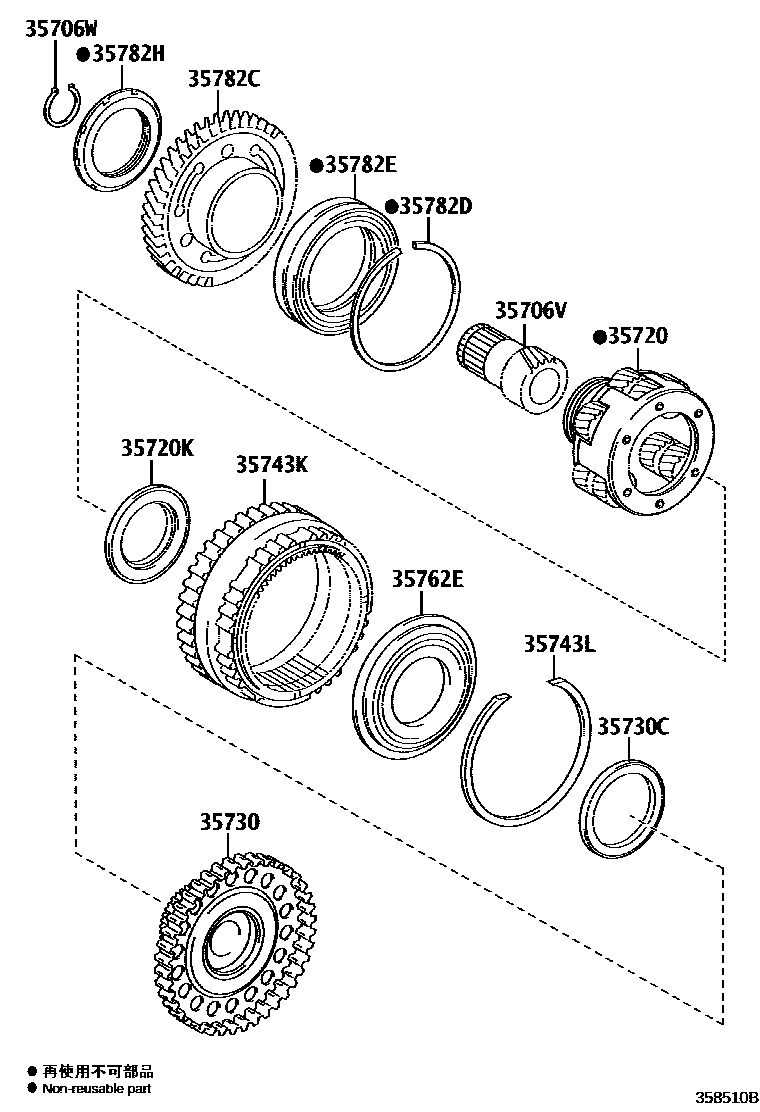 35706W
●35782H
35782C
●35782E
●35782D
35706V
●35720
35720K
35743K
35762E
35743L
35730C
35730

● 再使用不可部品
● Non-reusable part

358510B