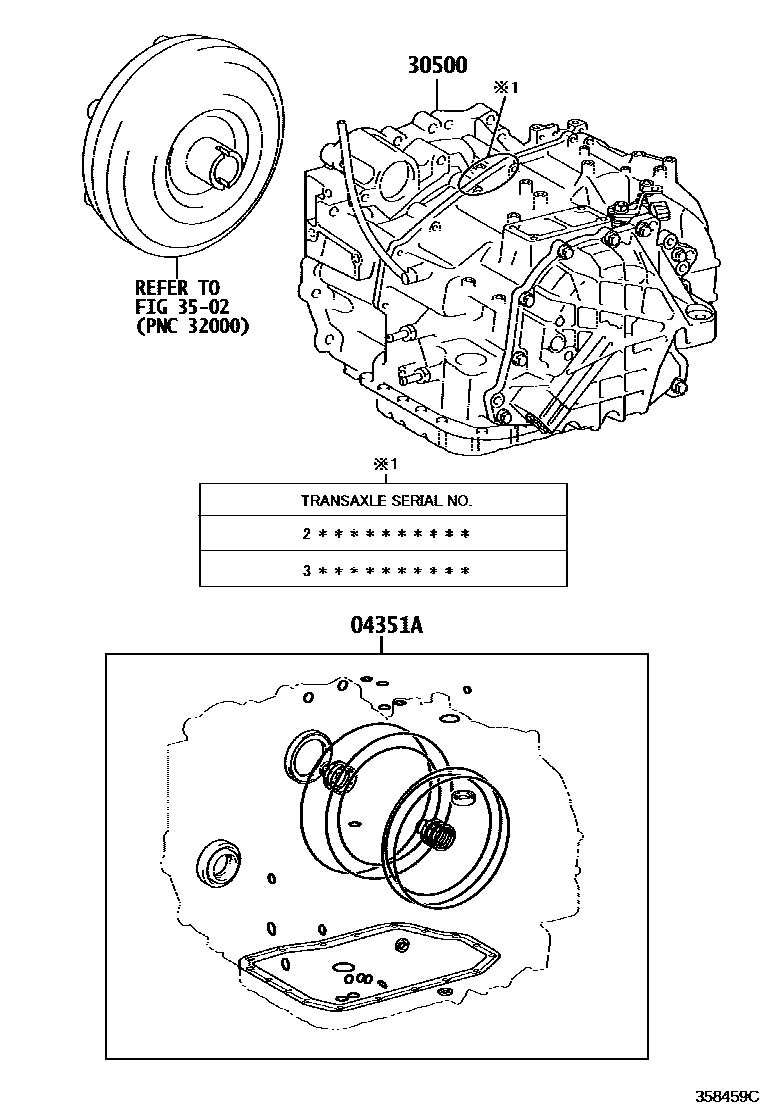 30500

※1

REFER TO
FIG 35-02
(PNC 32000)

※1

| TRANSAXLE SERIAL NO. |
|---|
| 2 * * * * * * * * * * |
| 3 * * * * * * * * * * |

04351A

358459C