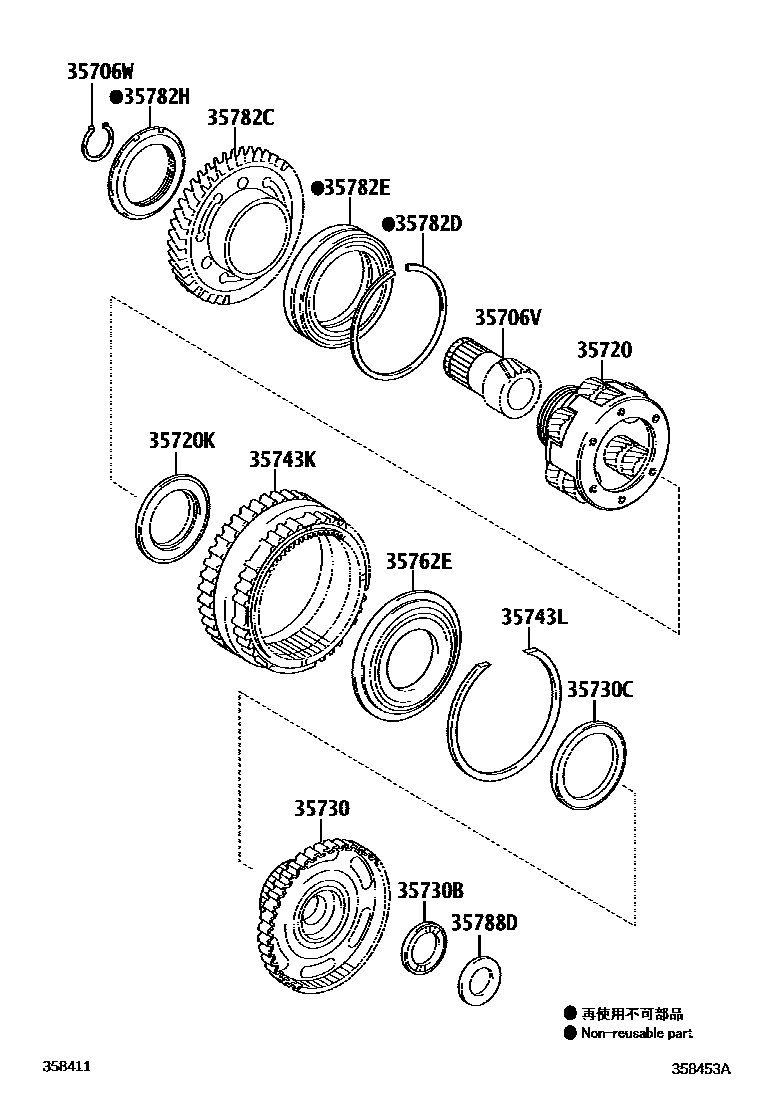 35706W
●35782H
35782C
●35782E
●35782D
35706V
35720
35720K
35743K
35762E
35743L
35730C
35730
35730B
35788D
● 再使用不可部品
● Non-reusable part
358411
358453A