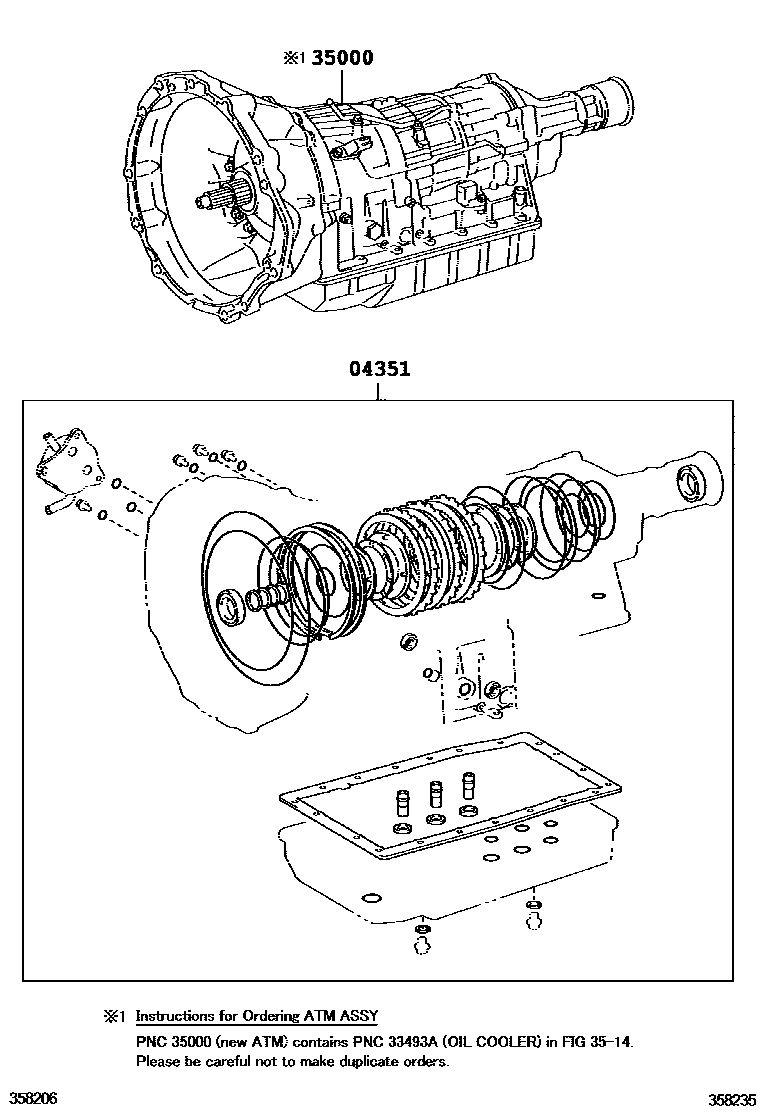 ※1 35000

04351

※1 Instructions for Ordering ATM ASSY

PNC 35000 (new ATM) contains PNC 33493A (OIL COOLER) in FIG 35-14. Please be careful not to make duplicate orders.

358206

358235