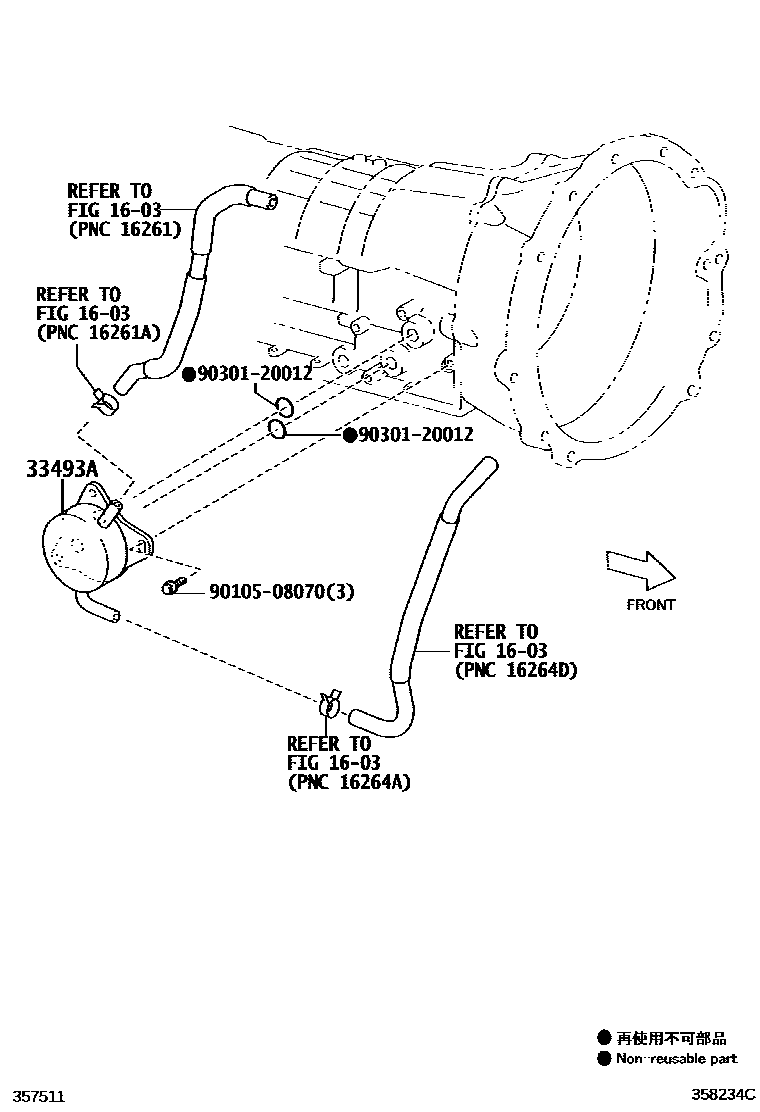 REFER TO
FIG 16-03
(PNC 16261)

REFER TO
FIG 16-03
(PNC 16261A)

●90301-20012

●90301-20012

33493A

90105-08070(3)

FRONT

REFER TO
FIG 16-03
(PNC 16264D)

REFER TO
FIG 16-03
(PNC 16264A)

● 再使用不可部品
● Non-reusable part

357511

358234C