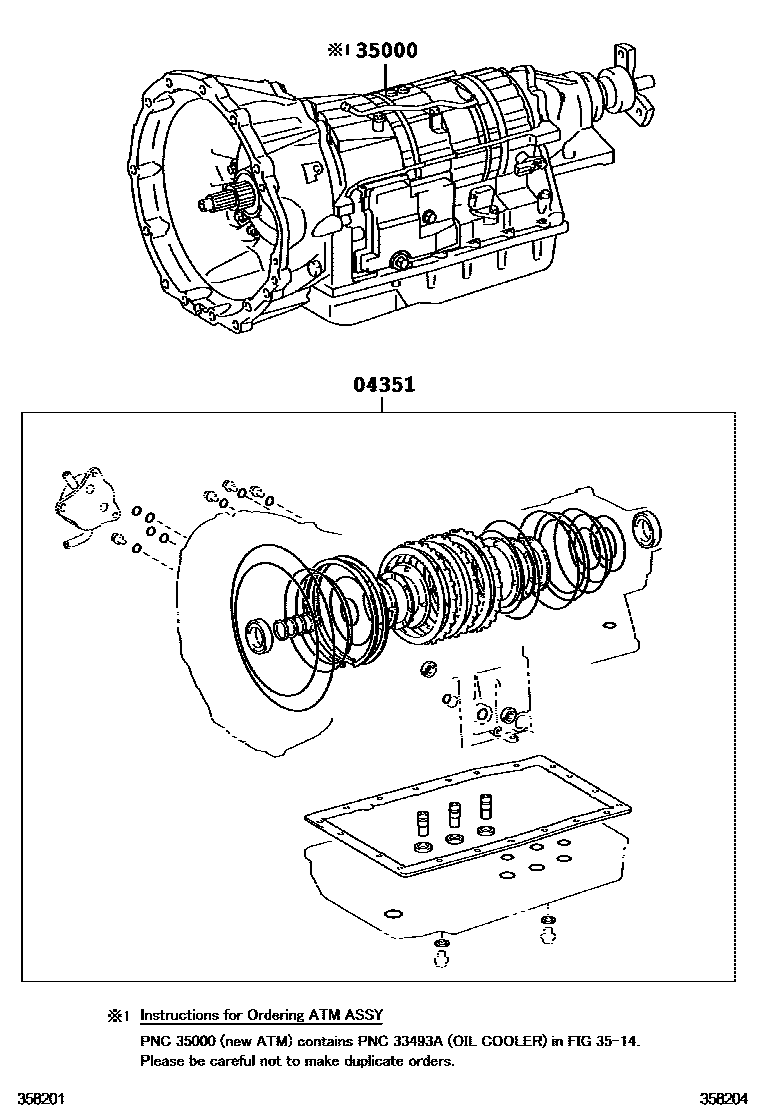 ※1 35000

04351

※1 Instructions for Ordering ATM ASSY
PNC 35000 (new ATM) contains PNC 33493A (OIL COOLER) in FIG 35-14.
Please be careful not to make duplicate orders.

358201

358204