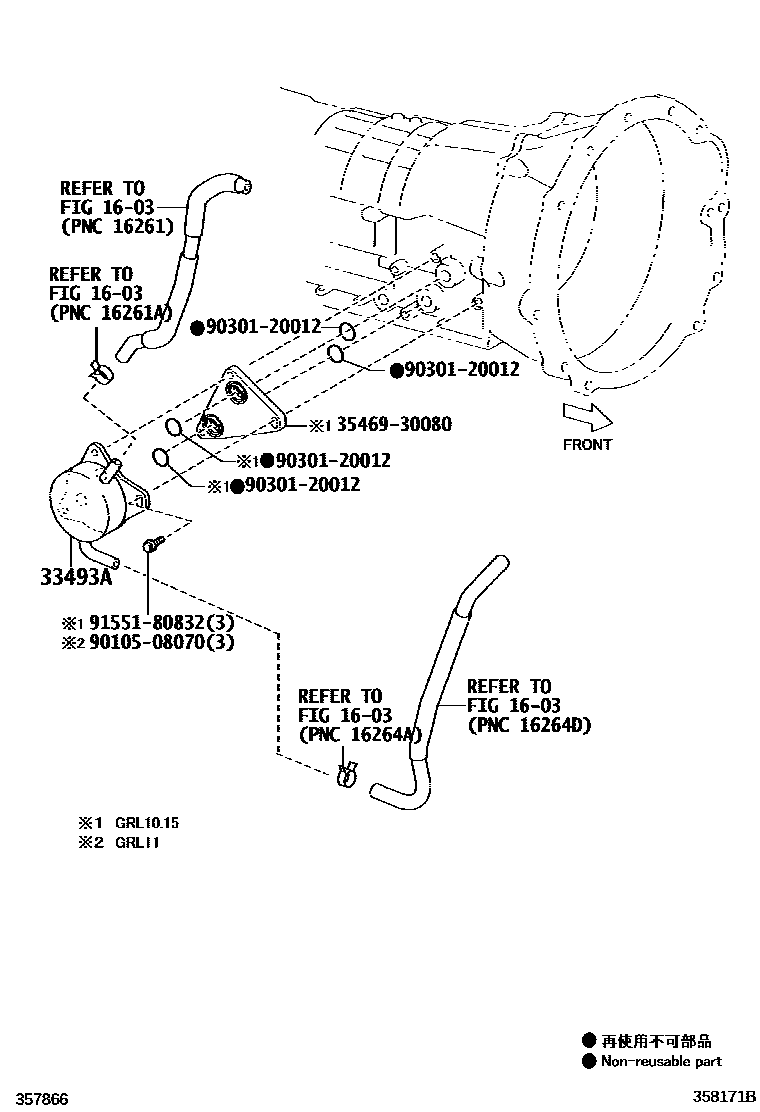 REFER TO
FIG 16-03
(PNC 16261)

REFER TO
FIG 16-03
(PNC 16261A)

●90301-20012

●90301-20012

※1 35469-30080

FRONT

※1●90301-20012

※1●90301-20012

33493A

※1 91551-80832(3)
※2 90105-08070(3)

REFER TO
FIG 16-03
(PNC 16264A)

REFER TO
FIG 16-03
(PNC 16264D)

※1 GRL10.15
※2 GRL11

● 再使用不可部品
● Non-reusable part

357866

358171B