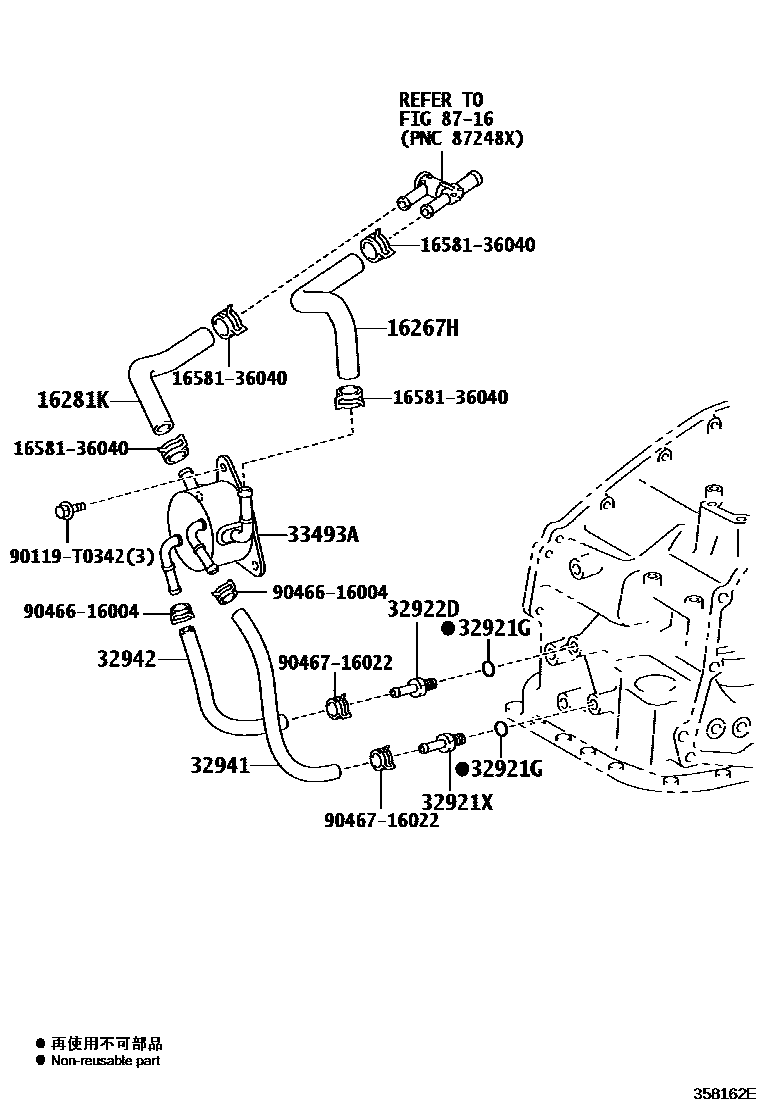 REFER TO
FIG 87-16
(PNC 87248X)

16581-36040
16267H
16581-36040
16281K
16581-36040
16581-36040
90119-T0342(3)
33493A
90466-16004
90466-16004
32922D
●32921G
32942
90467-16022
32941
●32921G
32921X
90467-16022

● 再使用不可部品
● Non-reusable part

358162E