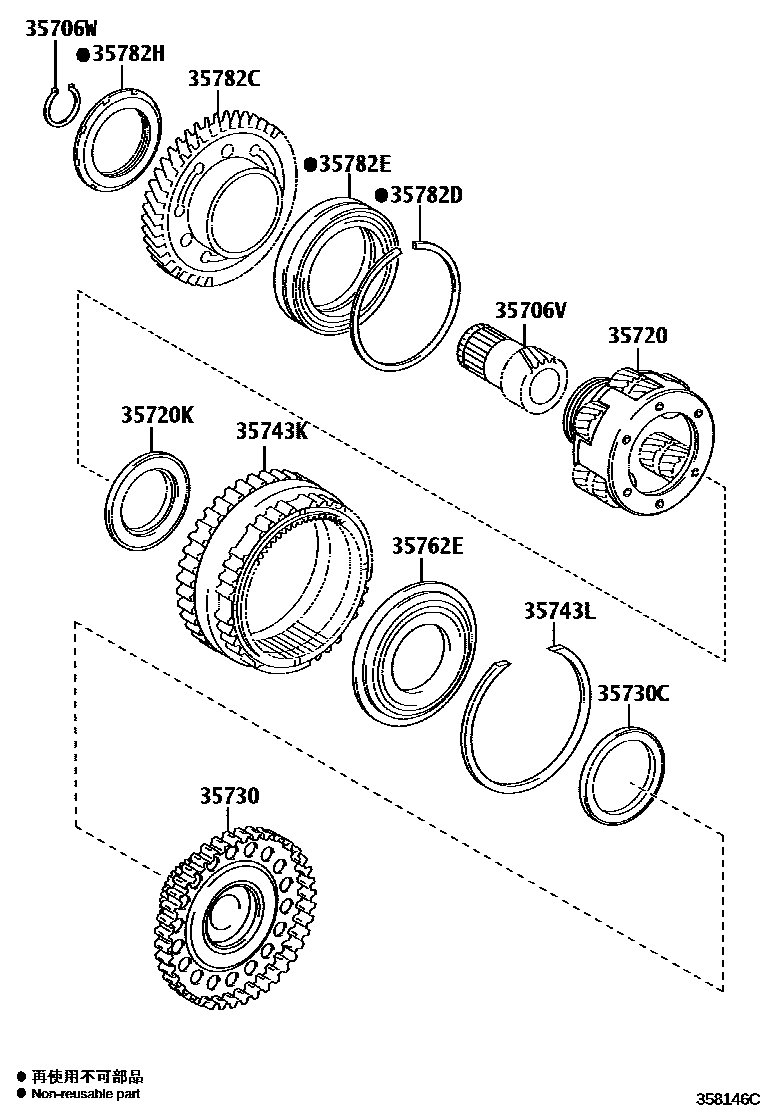 35706W
●35782H
35782C
●35782E
●35782D
35706V
35720
35720K
35743K
35762E
35743L
35730C
35730

● 再使用不可部品
● Non-reusable part

358146C