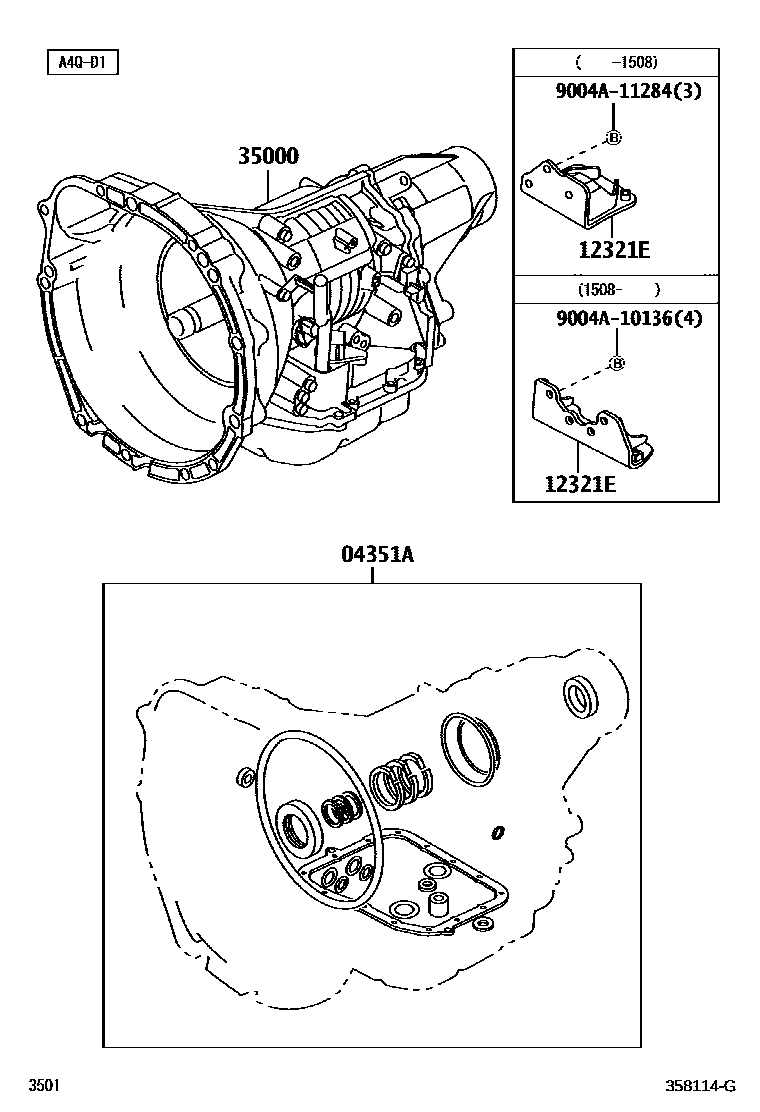 A4Q-D1

35000

( -1508)

9004A-11284(3)

B

12321E

(1508- )

9004A-10136(4)

B

12321E

04351A

3501

358114-G