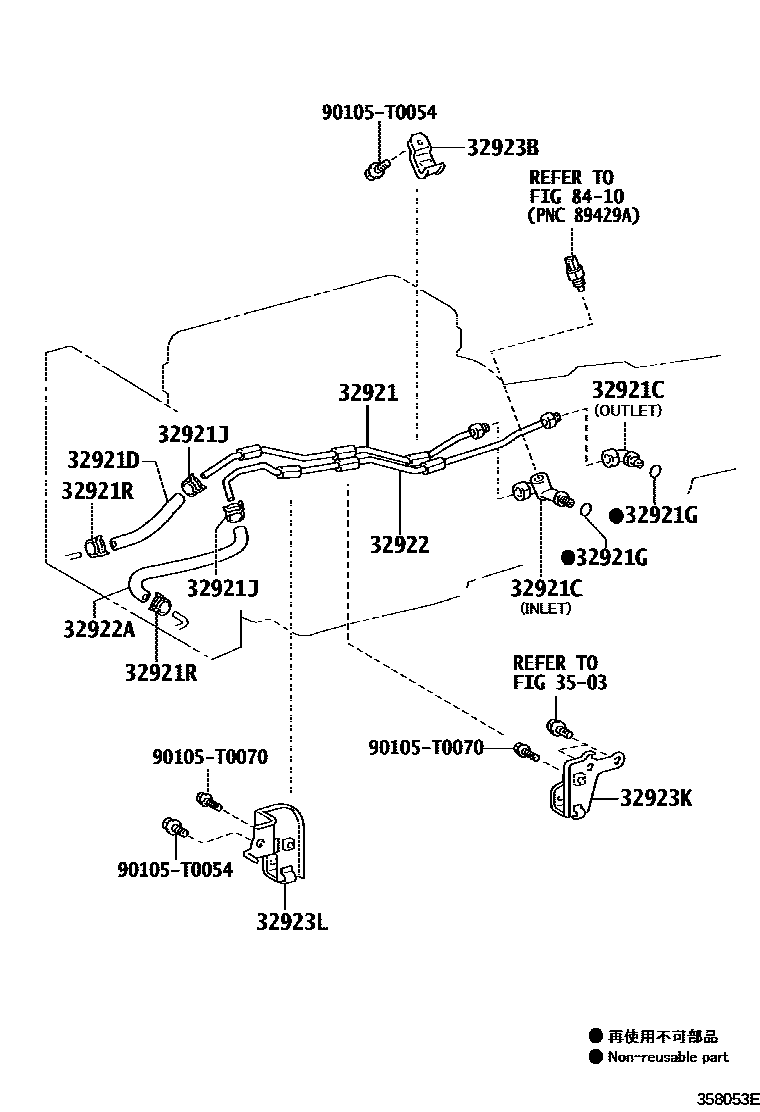 90105-T0054
32923B
REFER TO
FIG 84-10
(PNC 89429A)
32921
32921C
(OUTLET)
32921J
32921D
32921R
●32921G
32922
●32921G
32921J
32921C
(INLET)
32922A
32921R
REFER TO
FIG 35-03
90105-T0070
90105-T0070
32923K
90105-T0054
32923L
● 再使用不可部品
● Non-reusable part
358053E