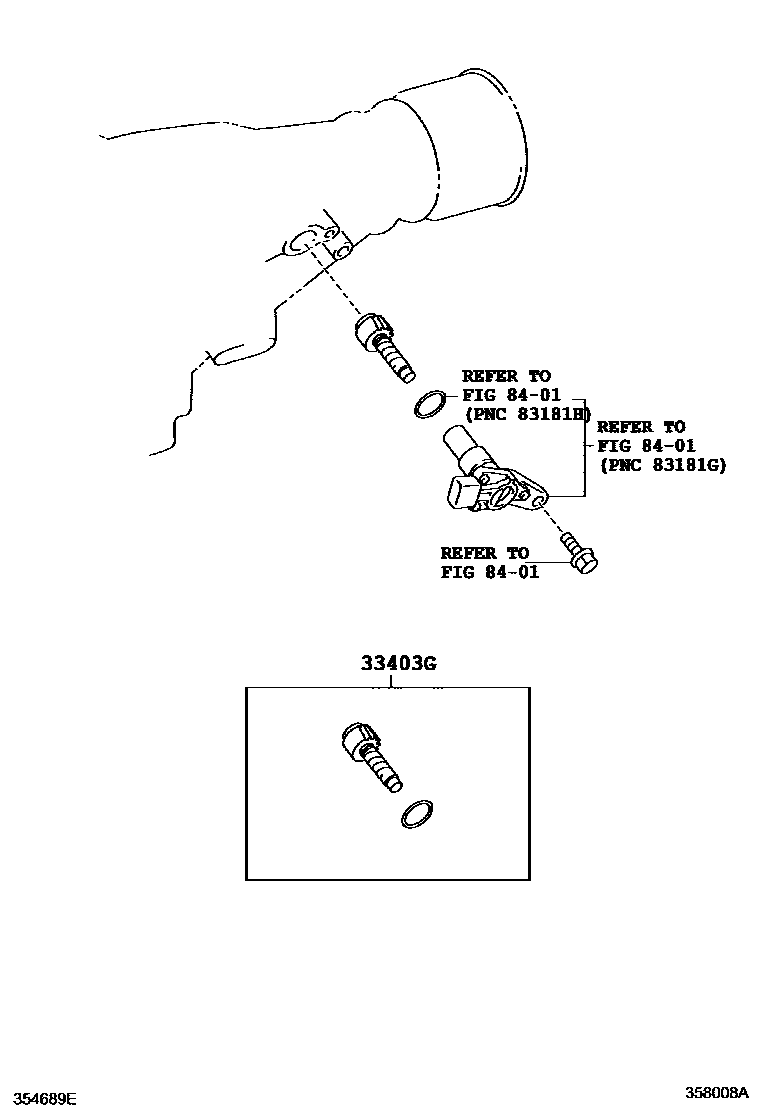 REFER TO
FIG 84-01
(PNC 83181H)

REFER TO
FIG 84-01
(PNC 83181G)

REFER TO
FIG 84-01

33403G

354689E

358008A