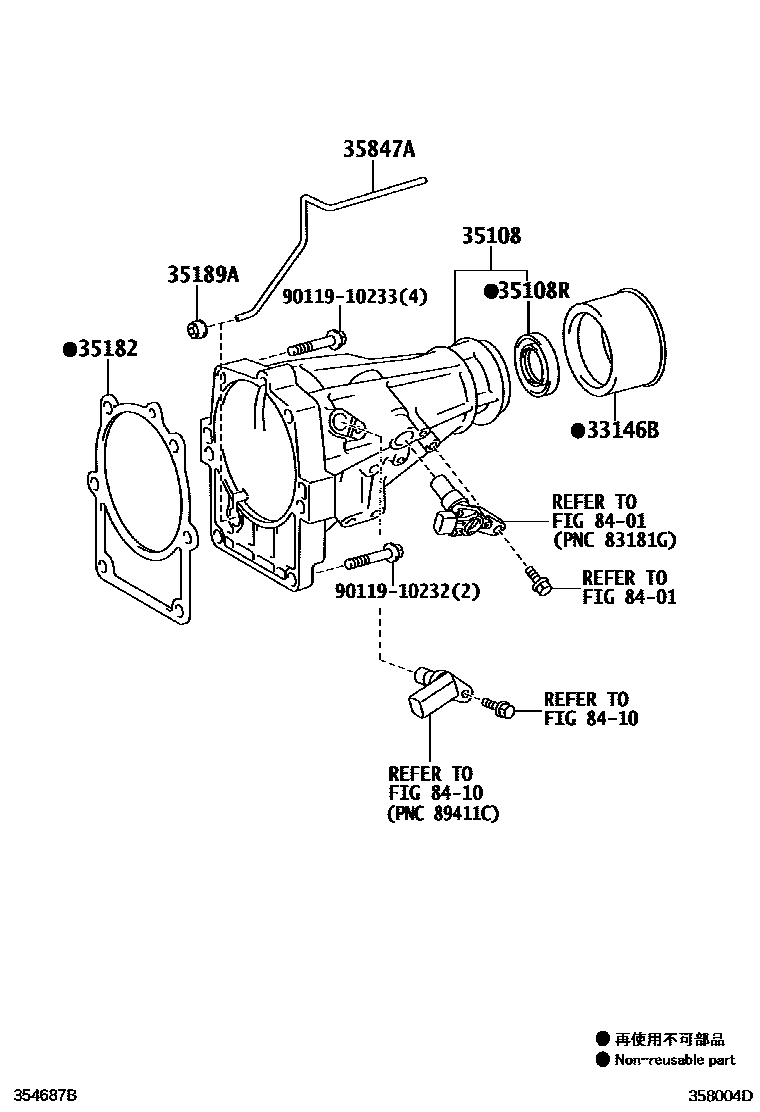 35847A

35108

35189A

90119-10233(4)

●35108R

●35182

●33146B

REFER TO FIG 84-01 (PNC 83181G)

REFER TO FIG 84-01

90119-10232(2)

REFER TO FIG 84-10

REFER TO FIG 84-10 (PNC 89411C)

● 再使用不可部品
● Non-reusable part

354687B

358004D