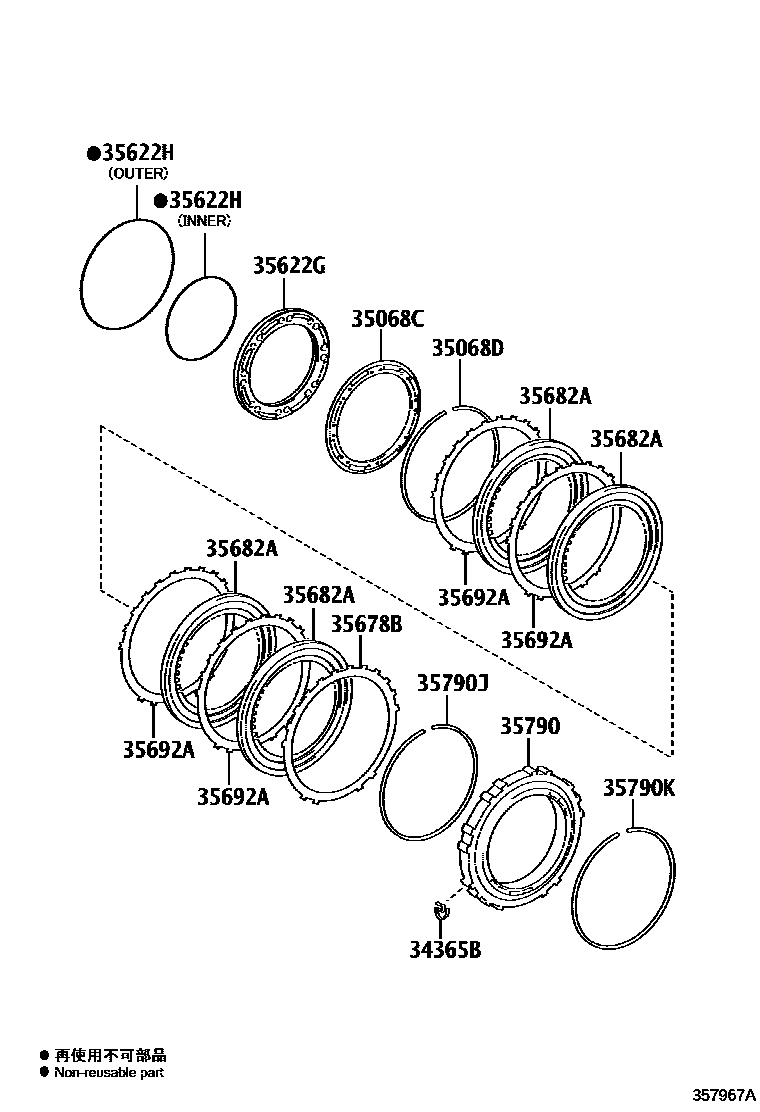 ●35622H
(OUTER)
●35622H
(INNER)
35622G
35068C
35068D
35682A
35682A
35692A
35692A
35682A
35682A
35678B
35692A
35692A
35790J
35790
35790K
34365B

● 再使用不可部品
● Non-reusable part

357967A