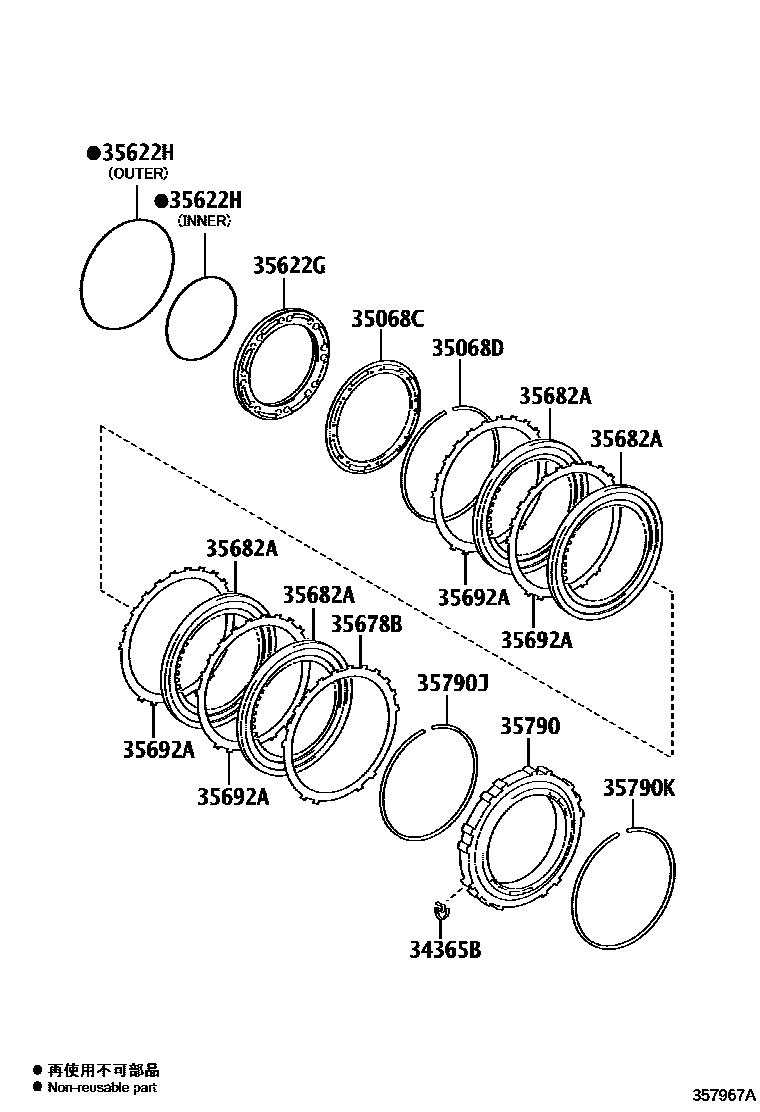 ●35622H
(OUTER)
●35622H
(INNER)
35622G
35068C
35068D
35682A
35682A
35692A
35692A
35682A
35682A
35678B
35692A
35692A
35790J
35790
35790K
34365B

● 再使用不可部品
● Non-reusable part

357967A