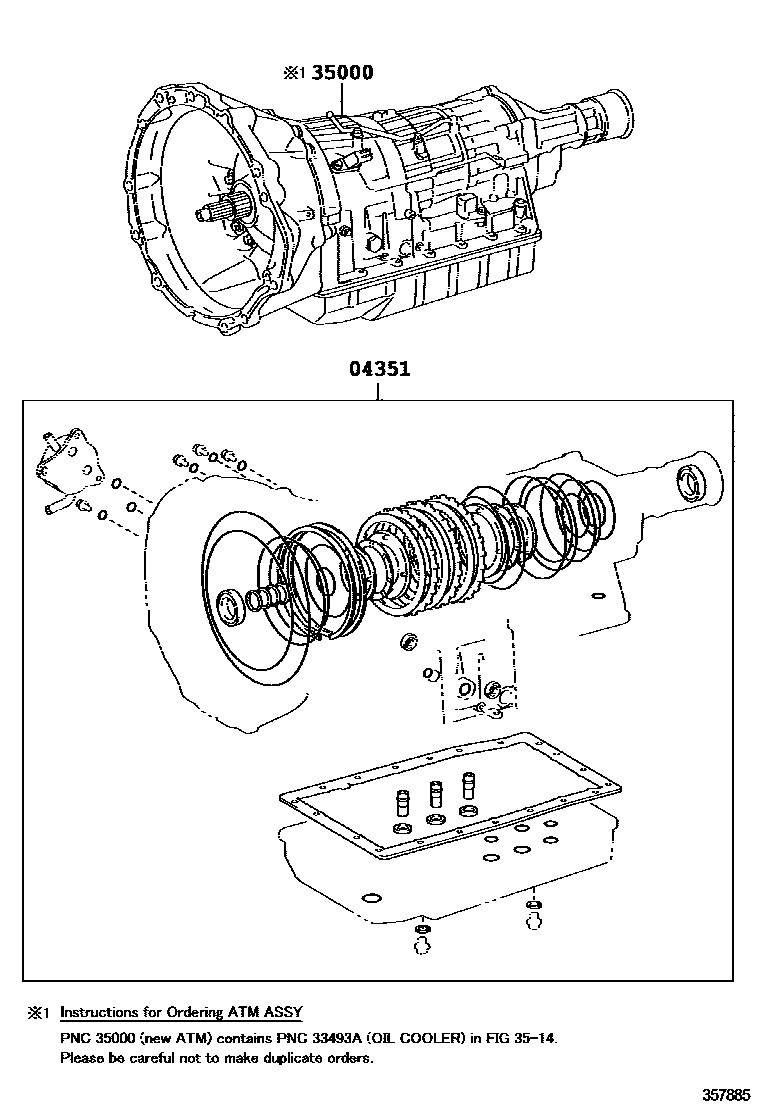 ※1 35000

04351

※1 Instructions for Ordering ATM ASSY

PNC 35000 (new ATM) contains PNC 33493A (OIL COOLER) in FIG 35-14.
Please be careful not to make duplicate orders.

357885