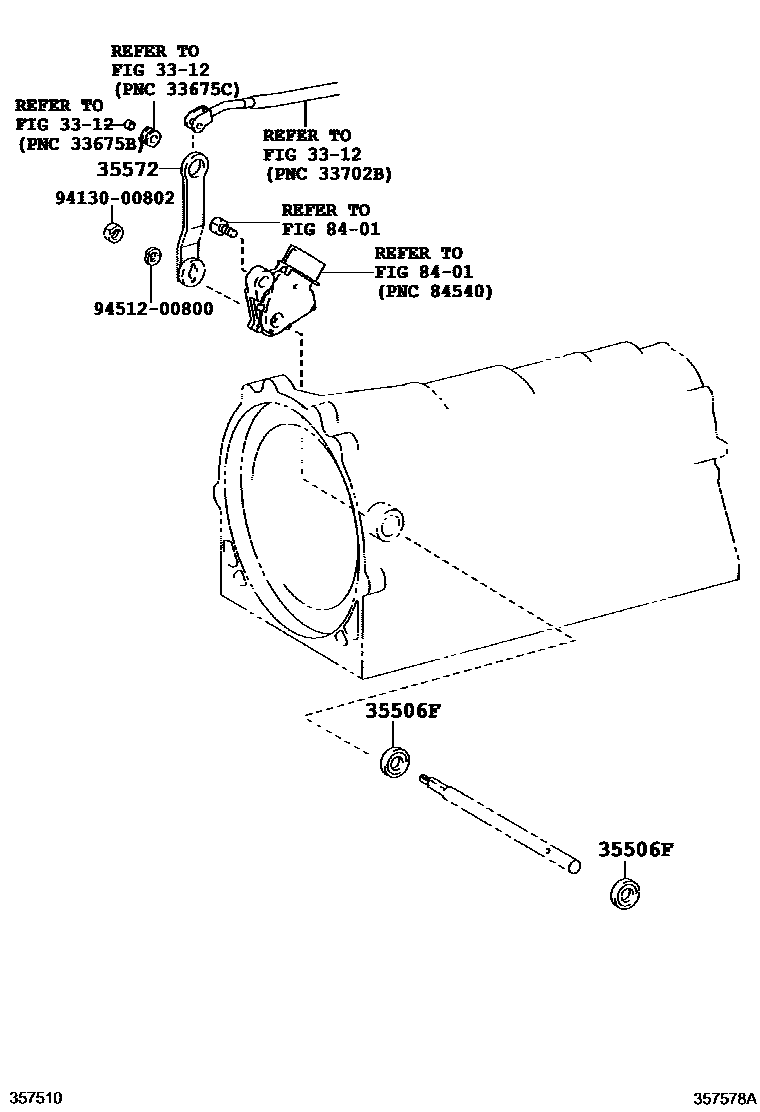 REFER TO
FIG 33-12
(PNC 33675C)

REFER TO
FIG 33-12
(PNC 33675B)

REFER TO
FIG 33-12
(PNC 33702B)

35572

94130-00802

REFER TO
FIG 84-01

REFER TO
FIG 84-01
(PNC 84540)

94512-00800

35506F

35506F

357510

357578A