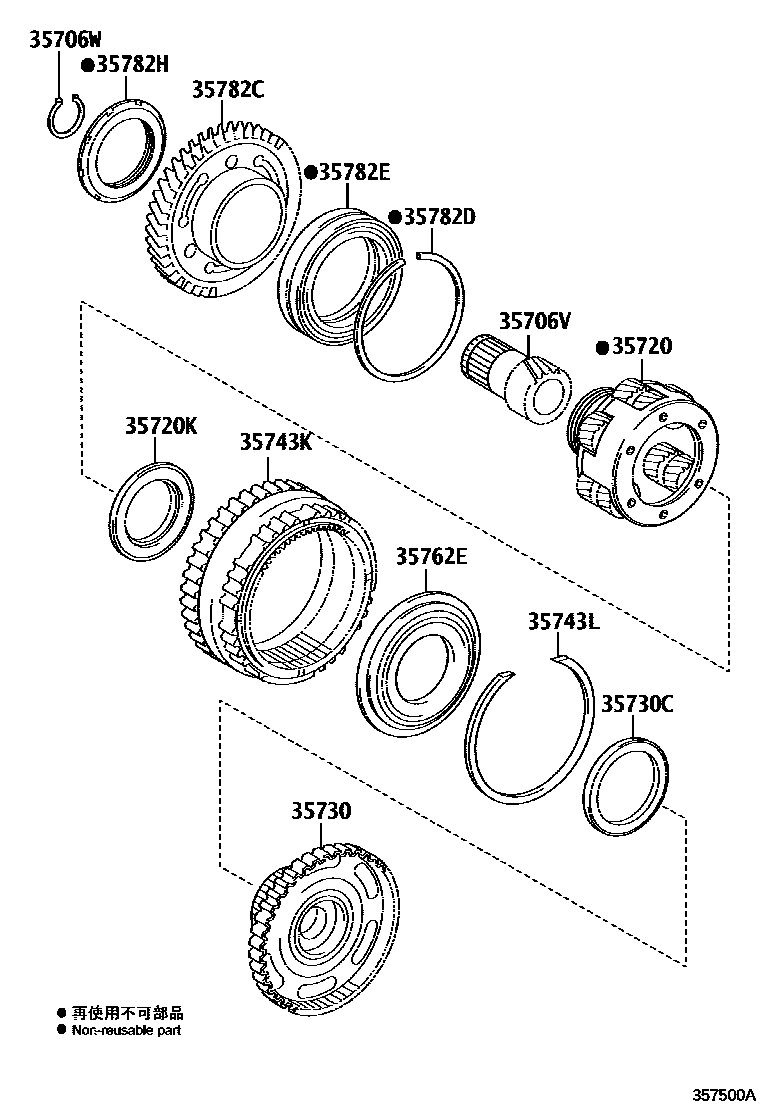 35706W
●35782H
35782C
●35782E
●35782D
35706V
●35720
35720K
35743K
35762E
35743L
35730C
35730
● 再使用不可部品
● Non-reusable part
357500A