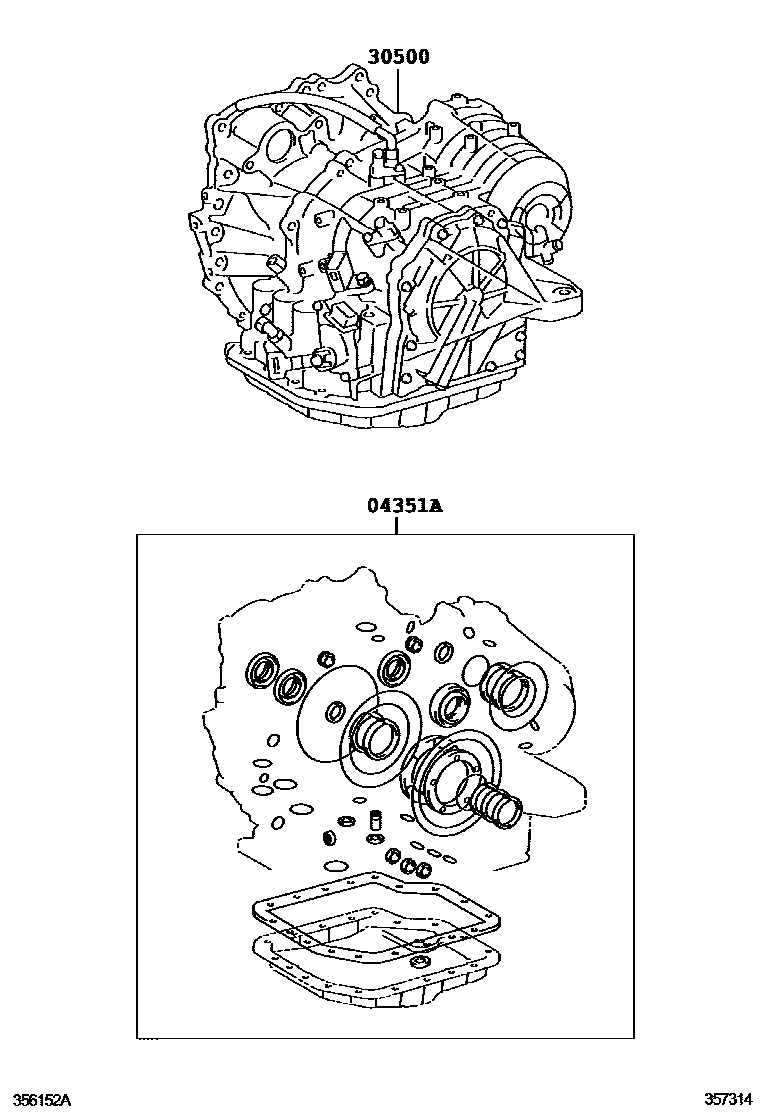 30500

04351A

356152A

357314