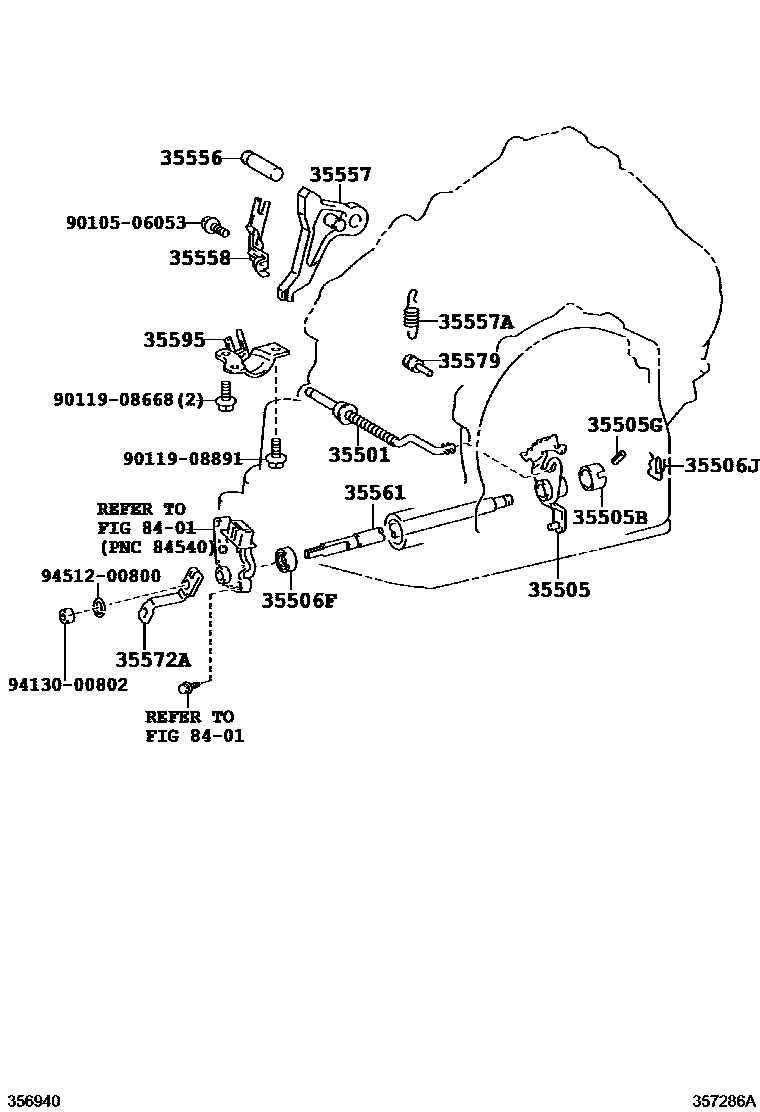 35556
35557
90105-06053
35558
35557A
35595
35579
90119-08668(2)
35505G
90119-08891
35501
35506J
REFER TO
FIG 84-01
(PNC 84540)
35561
35505B
94512-00800
35506F
35505
35572A
94130-00802
REFER TO
FIG 84-01
356940
357286A