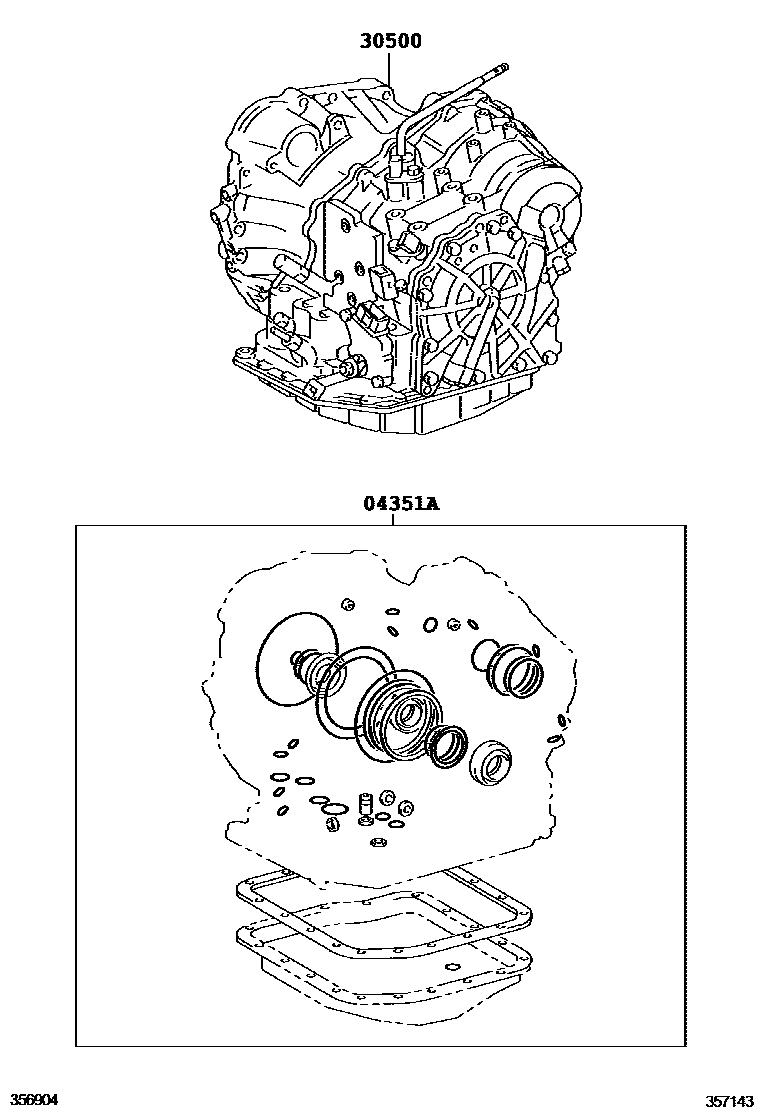 30500

04351A

356904

357143