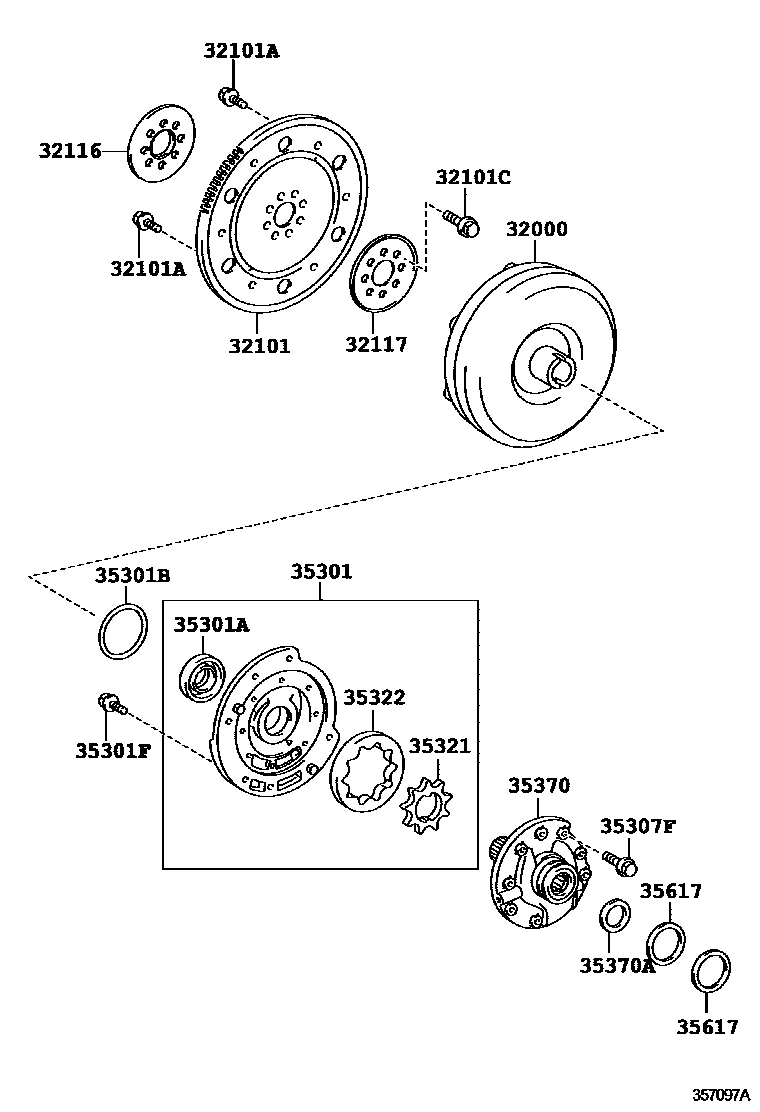 32101A
32116
32101C
32000
32101A
32101
32117
35301B
35301
35301A
35322
35321
35301F
35370
35307F
35617
35370A
35617
357097A