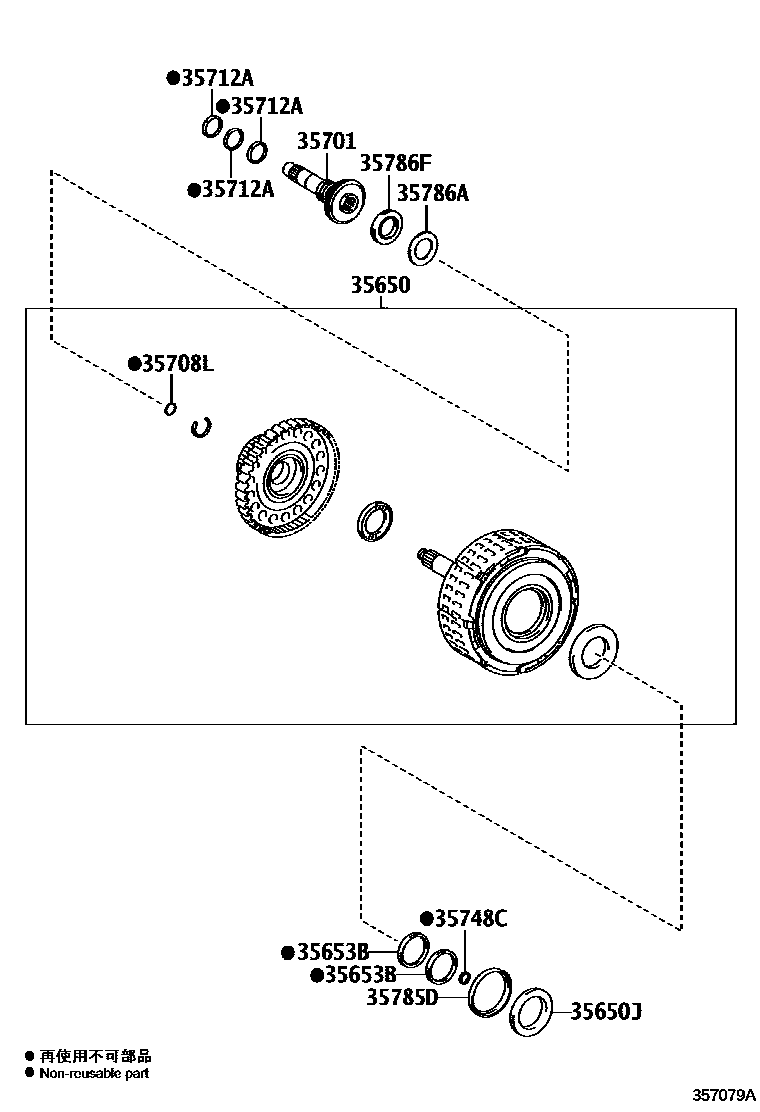 ●35712A
●35712A
35701
35786F
●35712A
35786A
35650
●35708L
●35748C
●35653B
●35653B
35785D
35650J
● 再使用不可部品
● Non-reusable part
357079A