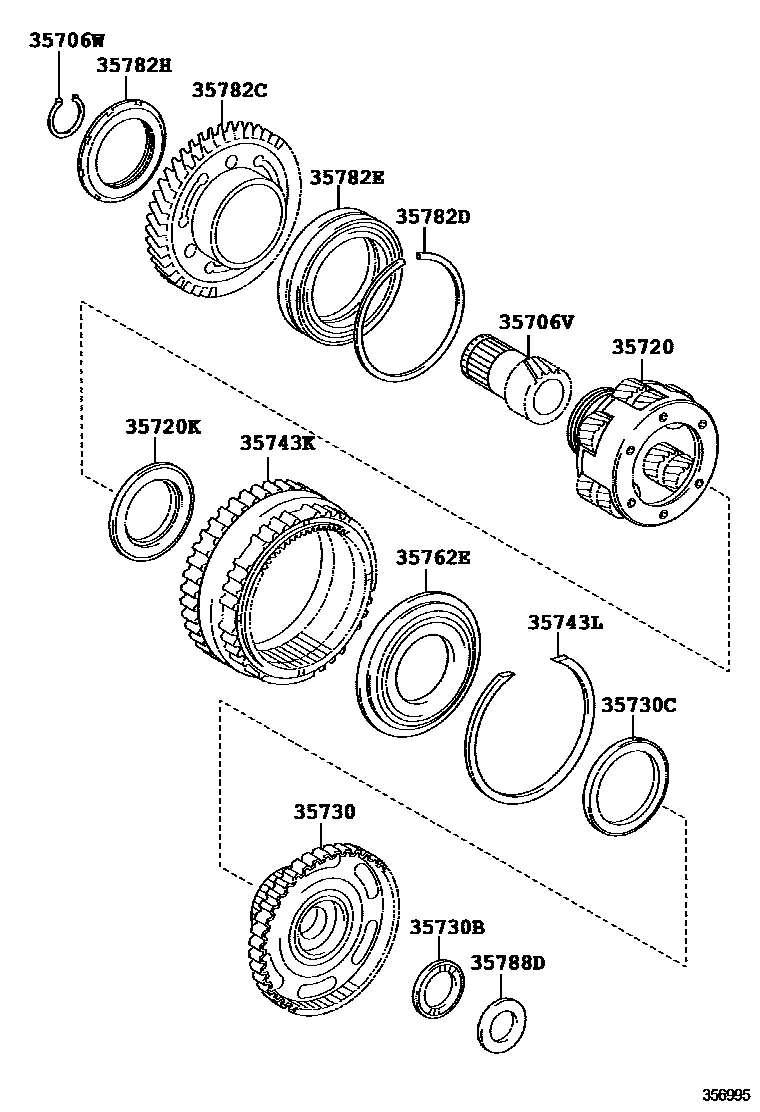 35706W
35782H
35782C
35782E
35782D
35706V
35720
35720K
35743K
35762E
35743L
35730C
35730
35730B
35788D
356995