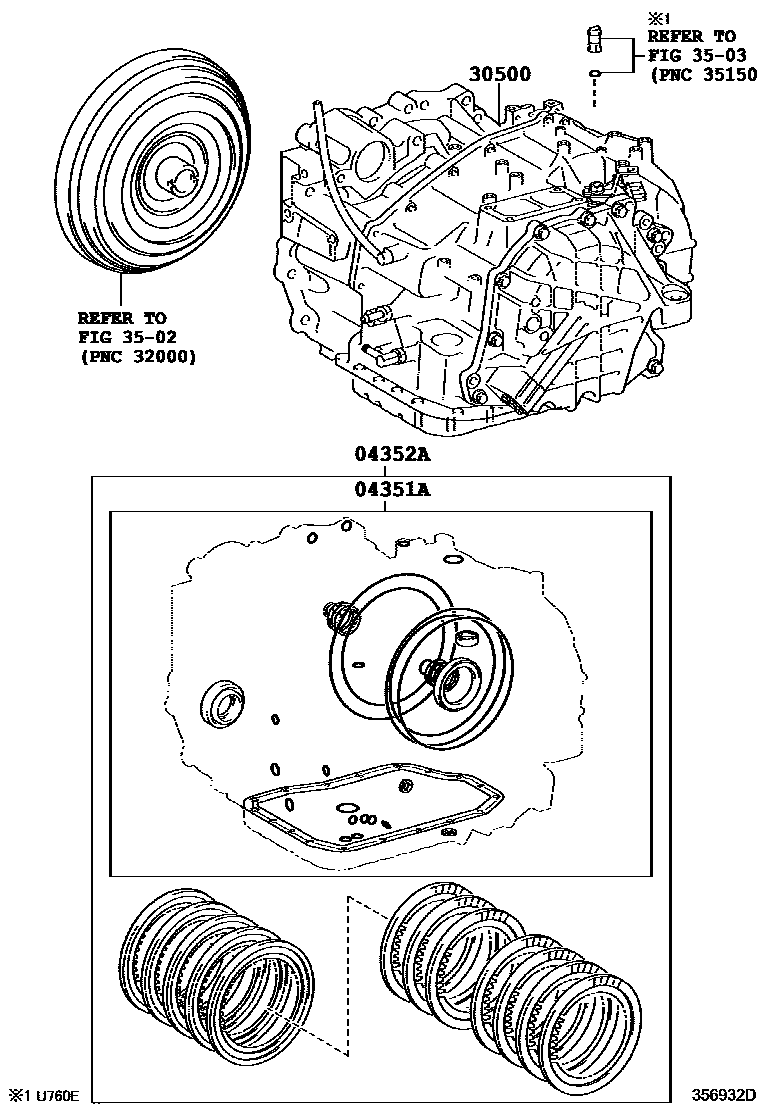 ※1
REFER TO
FIG 35-03
(PNC 35150

30500

REFER TO
FIG 35-02
(PNC 32000)

04352A
04351A

※1 U760E

356932D