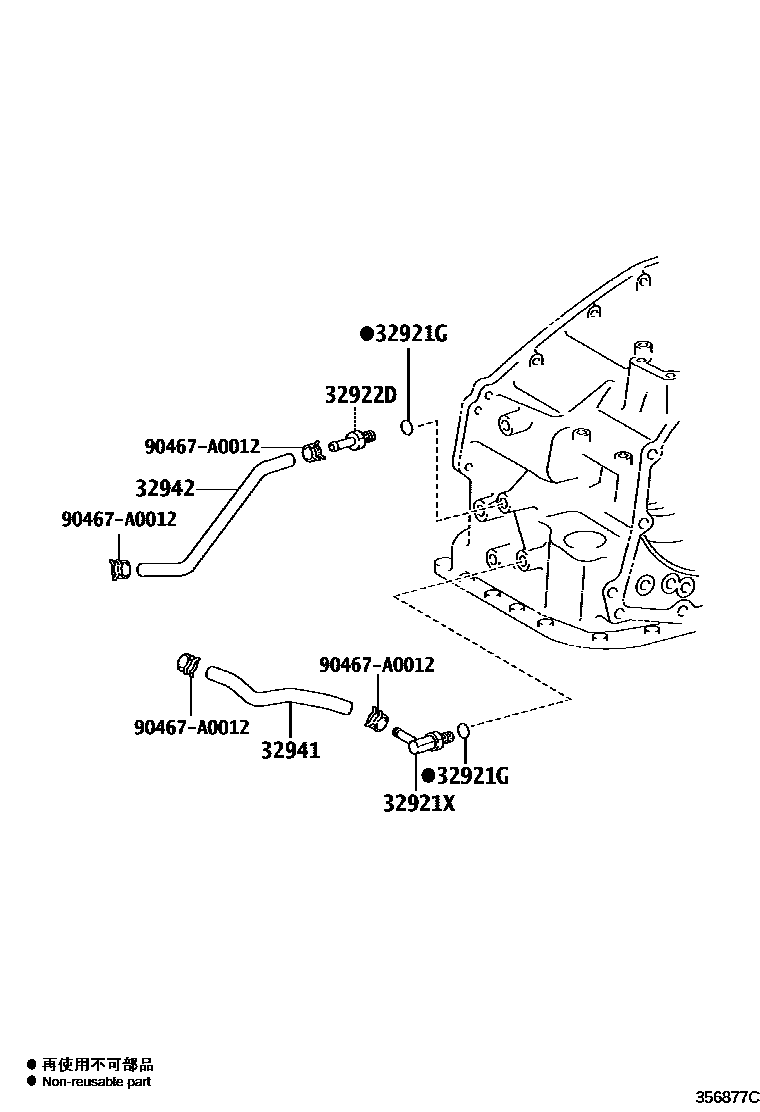 ●32921G

32922D

90467-A0012

32942

90467-A0012

90467-A0012

90467-A0012

32941

●32921G

32921X

● 再使用不可部品
● Non-reusable part

356877C