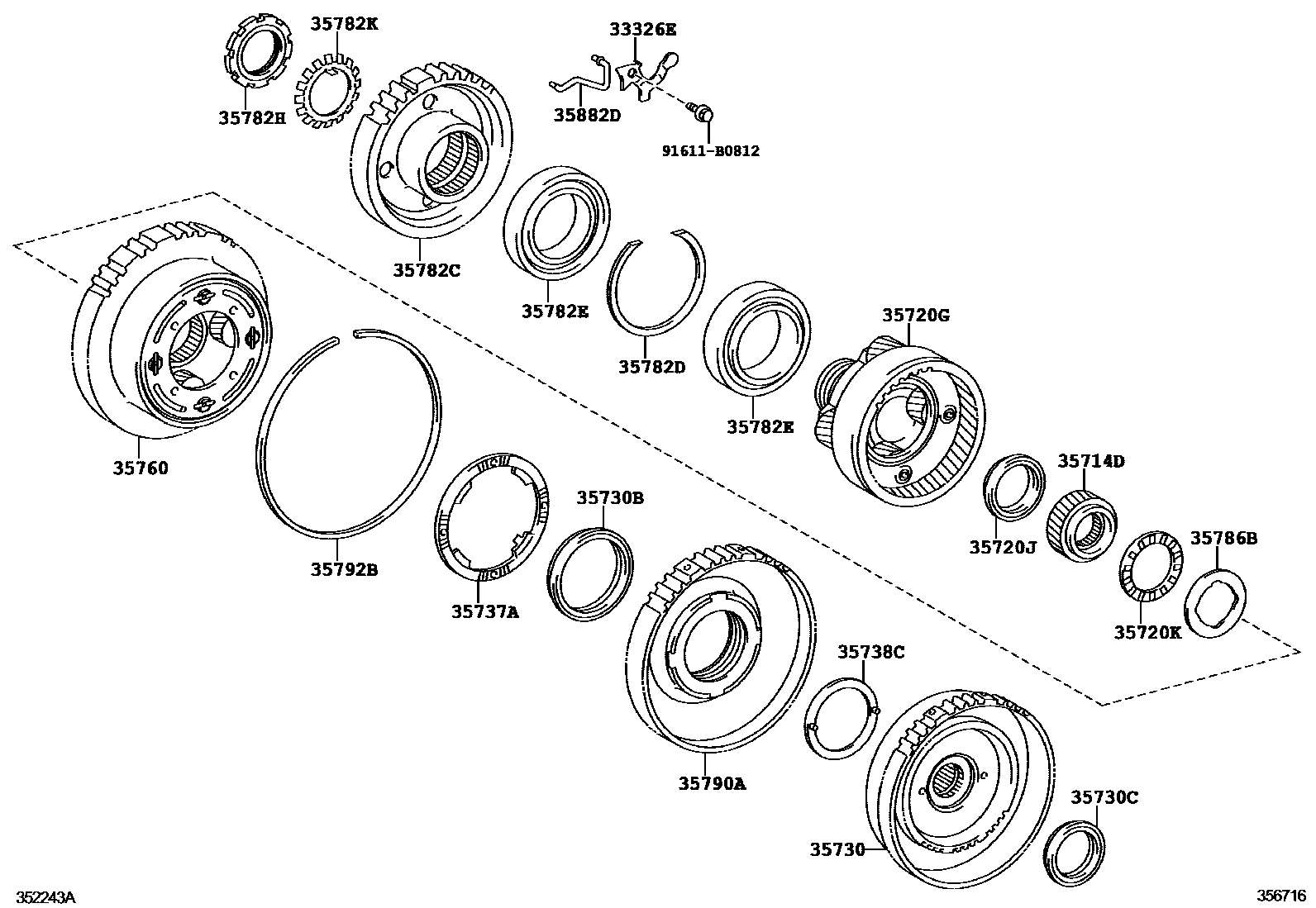 35782K
33326E
35782H
35882D
91611-B0812
35782C
35782E
35782D
35720G
35782E
35760
35714D
35730B
35720J
35786B
35792B
35737A
35720K
35738C
35790A
35730C
35730
352243A
356716